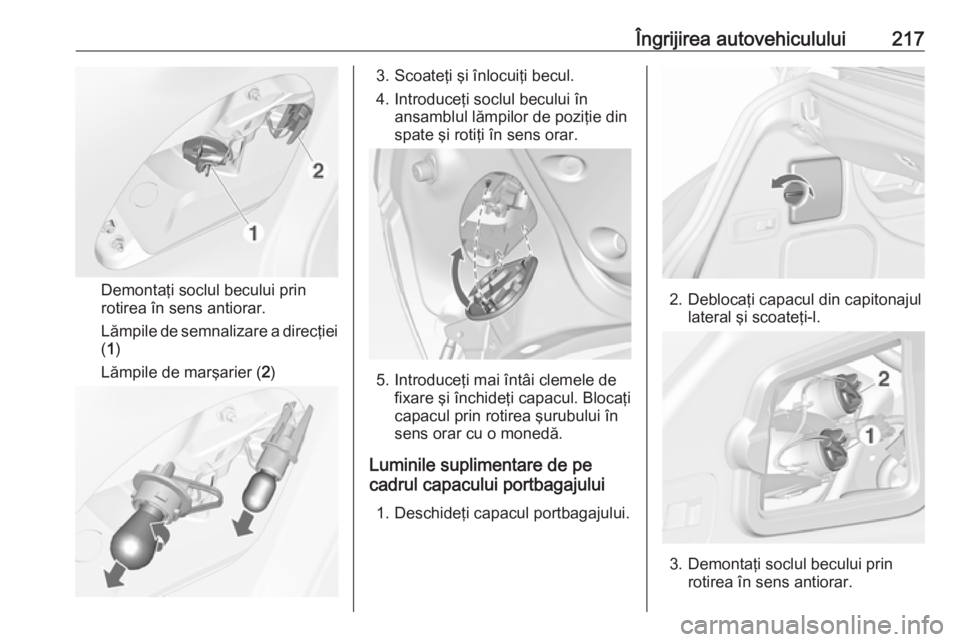 Îngrijirea autovehiculului 217

2

1

Demontaţi soclul becului prin rotirea în sens antiorar.

Lămpile de semnalizare a direcţiei (1)

Lămpile de marşarier (2)

3. Scoateţi şi înlocuiţi becul.

4. Introduceţi soclul becului în ansamblul lămpilor de poziţie din spate şi rotiţi în sens orar.

5. Introduceţi mai întâi clemele de fixare şi închideţi capacul. Blocaţi capacul prin rotirea şurubului în sens orar cu o monedă.

Luminile suplimentare de pe cadrul capacului portbagajului

1. Deschideţi capacul portbagajului.

2. Deblocaţi capacul din capitonajul lateral şi scoateţi-l.

2

1

3. Demontaţi soclul becului prin rotirea în sens antiorar.

carmanualsonline.info