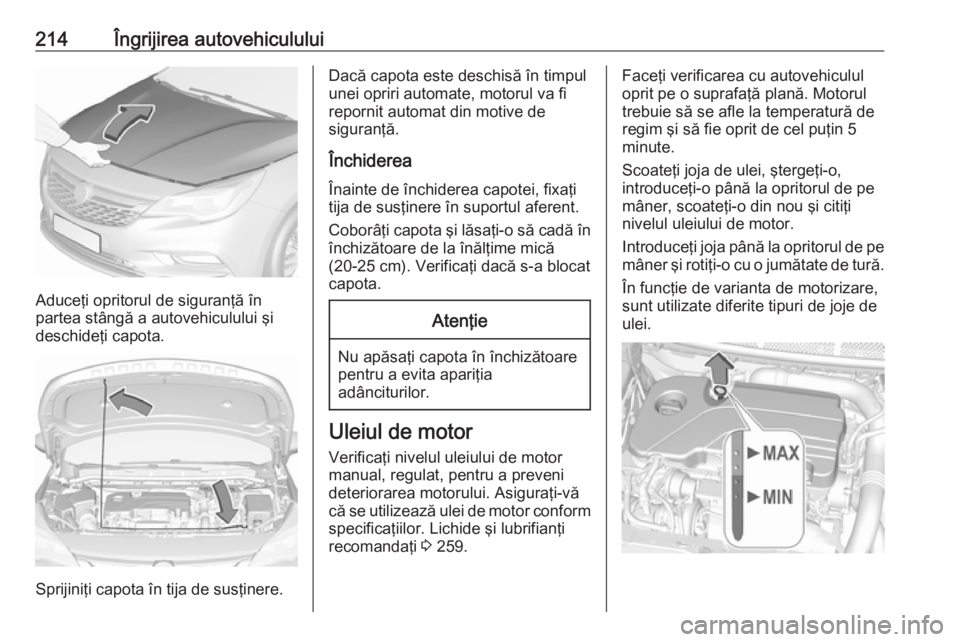 214 Îngrijirea autovehiculului

Aduceți opritorul de siguranță în partea stângă a autovehiculului și deschideți capota.

Sprijiniți capota în tija de susținere.

Dacă capota este deschisă în timpul unei opriri automate, motorul va fi repornit automat din motive de siguranță.

Închiderea

Înainte de închiderea capotei, fixați tija de susținere în suportul aferent.

Coborâți capota și lăsați-o să cadă în închizătoare de la înălțime mică (20-25 cm). Verificați dacă s-a blocat capota.

Atenție

Nu apăsați capota în închizătoare pentru a evita apariția adânciturilor.

Uleiul de motor

Verificați nivelul uleiului de motor manual, regulat, pentru a preveni deteriorarea motorului. Asigurați-vă că se utilizează ulei de motor conform specificațiilor. Lichide și lubrifianți recomandați ⇨ 259.

Faceți verificarea cu autovehiculul oprit pe o suprafață plană. Motorul trebuie să se afle la temperatură de regim și să fie oprit de cel puțin 5 minute.

Scoateți joja de ulei, ștergeți-o, introduceți-o până la opritorul de pe mâner, scoateți-o din nou și citiți nivelul uleiului de motor.

Introduceți joja până la opritorul de pe mâner și rotiți-o cu o jumătate de tură.

În funcție de varianta de motorizare, sunt utilizate diferite tipuri de joje de ulei.

MAX
MIN

carmanualsonline.info