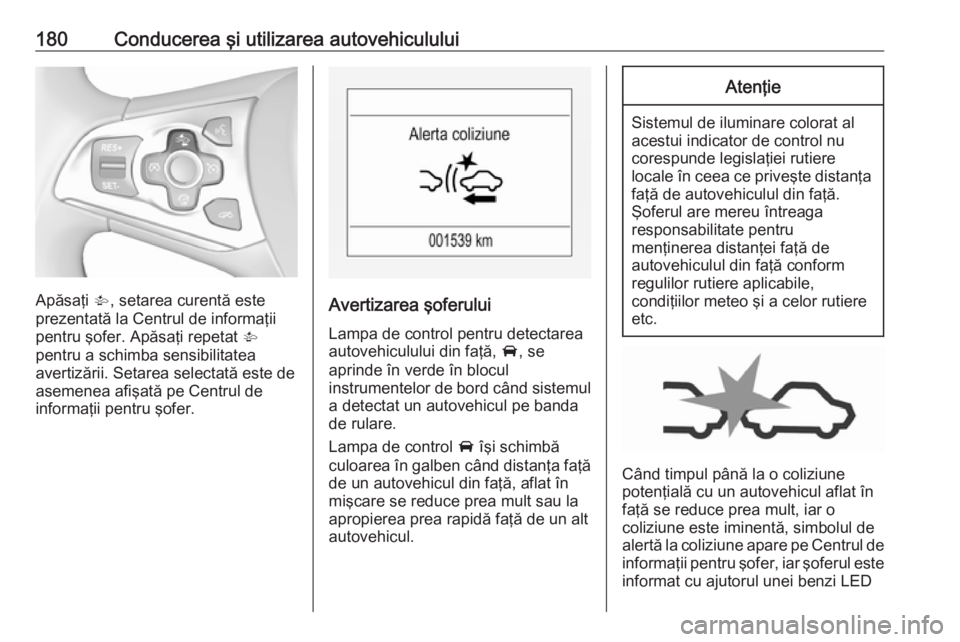 180 Conducerea şi utilizarea autovehiculului

RES+

SET-

Apăsaţi , setarea curentă este prezentată la Centrul de informaţii pentru şofer. Apăsaţi repetat  pentru a schimba sensibilitatea avertizării. Setarea selectată este de asemenea afişată pe Centrul de informaţii pentru şofer.

Alerta coliziune

001539 km

Avertizarea şoferului

Lampa de control pentru detectarea autovehiculului din faţă, , se aprinde în verde în blocul instrumentelor de bord când sistemul a detectat un autovehicul pe banda de rulare.

Lampa de control  îşi schimbă culoarea în galben când distanţa faţă de un autovehicul din faţă, aflat în mişcare se reduce prea mult sau la apropierea prea rapidă faţă de un alt autovehicul.

Atenţie

Sistemul de iluminare colorat al acestui indicator de control nu corespunde legislaţiei rutiere locale în ceea ce priveşte distanţa faţă de autovehiculul din faţă. Şoferul are mereu întreaga responsabilitate pentru menţinerea distanţei faţă de autovehiculul din faţă conform regulilor rutiere aplicabile, condiţiilor meteo şi a celor rutiere etc.

Când timpul până la o coliziune potenţială cu un autovehicul aflat în faţă se reduce prea mult, iar o coliziune este iminentă, simbolul de alertă la coliziune apare pe Centrul de informaţii pentru şofer, iar şoferul este informat cu ajutorul unei benzi LED

carmanualsonline.info