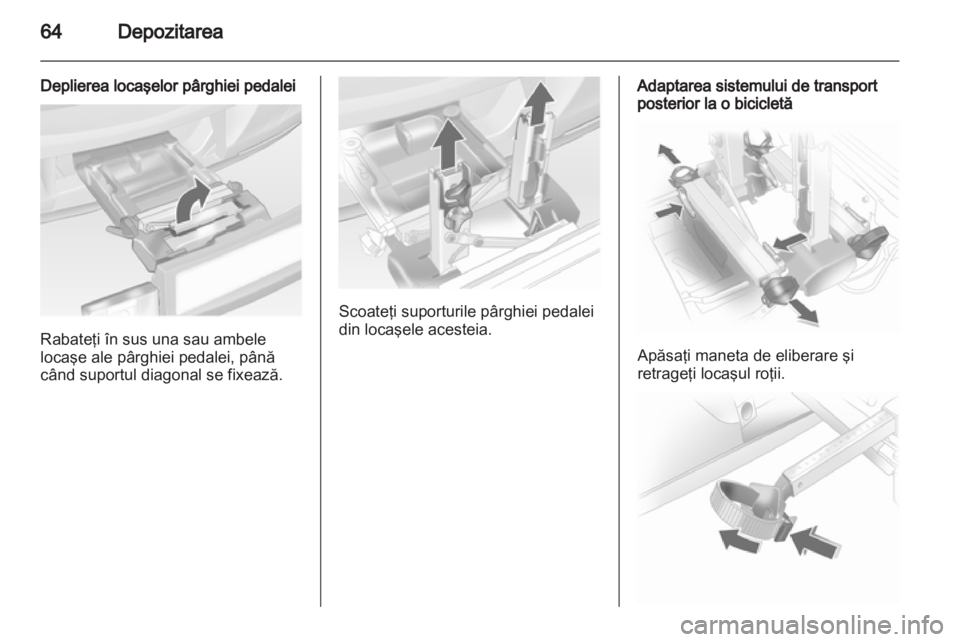 64 Depozitarea

Deplierea locaşelor pârghiei pedalei

Rabateţi în sus una sau ambele locaşe ale pârghiei pedalei, până când suportul diagonal se fixează.

Scoateţi suporturile pârghiei pedalei din locaşele acesteia.

Adaptarea sistemului de transport posterior la o bicicletă

Apăsaţi maneta de eliberare şi retrageţi locaşul roţii.

carmanualsonline.info