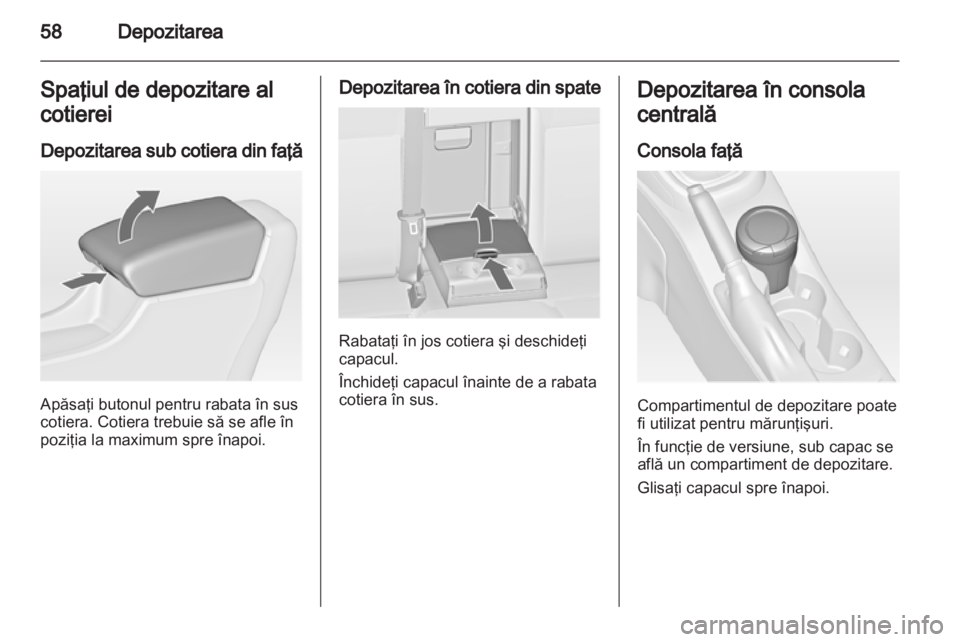 58 Depozitarea

Spaţiul de depozitare al cotierei

Depozitarea sub cotiera din faţă

Apăsaţi butonul pentru rabata în sus cotiera. Cotiera trebuie să se afle în poziţia la maximum spre înapoi.

Depozitarea în cotiera din spate

Rabataţi în jos cotiera şi deschideţi capacul.

Închideţi capacul înainte de a rabata cotiera în sus.

Depozitarea în consola centrală

Consola faţă

Compartimentul de depozitare poate fi utilizat pentru mărunţişuri.

În funcţie de versiune, sub capac se află un compartiment de depozitare.

Glisaţi capacul spre înapoi.

carmanualsonline.info