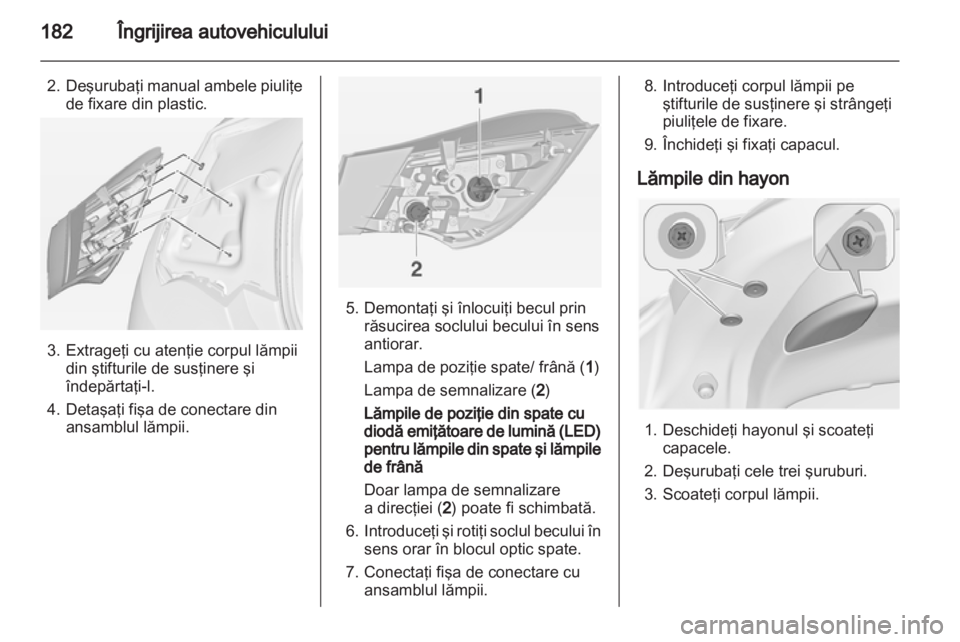 182 Îngrijirea autovehiculului

2. Deşurubaţi manual ambele piuliţe de fixare din plastic.

3. Extrageţi cu atenţie corpul lămpii din ştifturile de susţinere şi îndepărtaţi-l.

4. Detaşaţi fişa de conectare din ansamblul lămpii.

1

2

5. Demontaţi şi înlocuiţi becul prin răsucirea soclului becului în sens antiorar.

Lampa de poziţie spate/ frână (1)

Lampa de semnalizare (2)

Lămpile de poziţie din spate cu diodă emiţătoare de lumină (LED) pentru lămpile din spate şi lămpile de frână

Doar lampa de semnalizare a direcţiei (2) poate fi schimbată.

6. Introduceţi şi rotiţi soclul becului în sens orar în blocul optic spate.

7. Conectaţi fişa de conectare cu ansamblul lămpii.

8. Introduceţi corpul lămpii pe ştifturile de susţinere şi strângeţi piuliţele de fixare.

9. Închideţi şi fixaţi capacul.

Lămpile din hayon

1. Deschideţi hayonul şi scoateţi capacele.

2. Deşurubaţi cele trei şuruburi.

3. Scoateţi corpul lămpii.

carmanualsonline.info