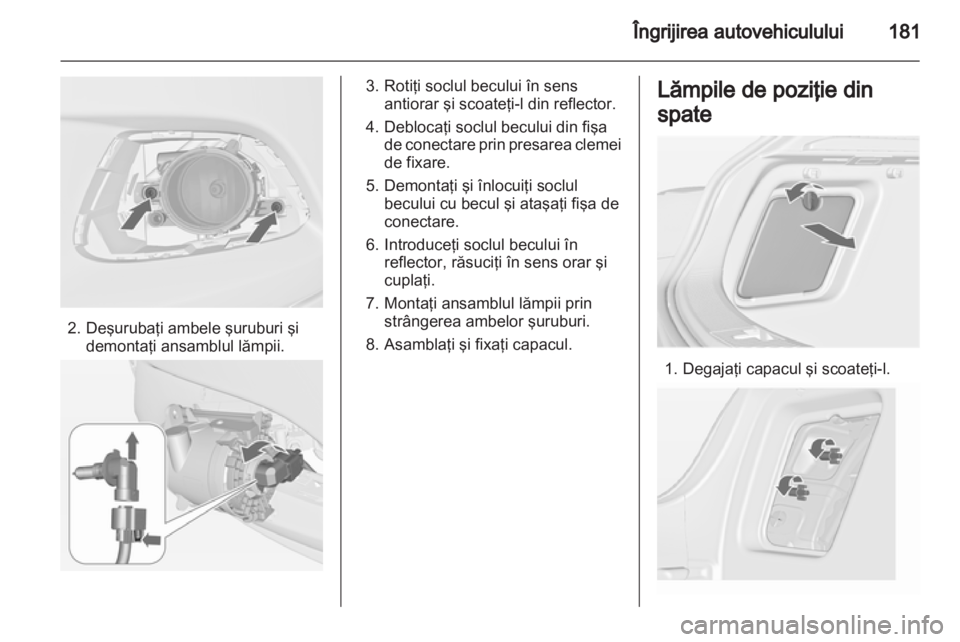 Îngrijirea autovehiculului 181

2. Deşurubaţi ambele şuruburi şi demontaţi ansamblul lămpii.

3. Rotiţi soclul becului în sens antiorar şi scoateţi-l din reflector.

4. Deblocaţi soclul becului din fişa de conectare prin presarea clemei de fixare.

5. Demontaţi şi înlocuiţi soclul becului cu becul şi ataşaţi fişa de conectare.

6. Introduceţi soclul becului în reflector, răsuciţi în sens orar şi cuplaţi.

7. Montaţi ansamblul lămpii prin strângerea ambelor şuruburi.

8. Asamblaţi şi fixaţi capacul.

Lămpile de poziţie din spate

1. Degajaţi capacul şi scoateţi-l.

carmanualsonline.info