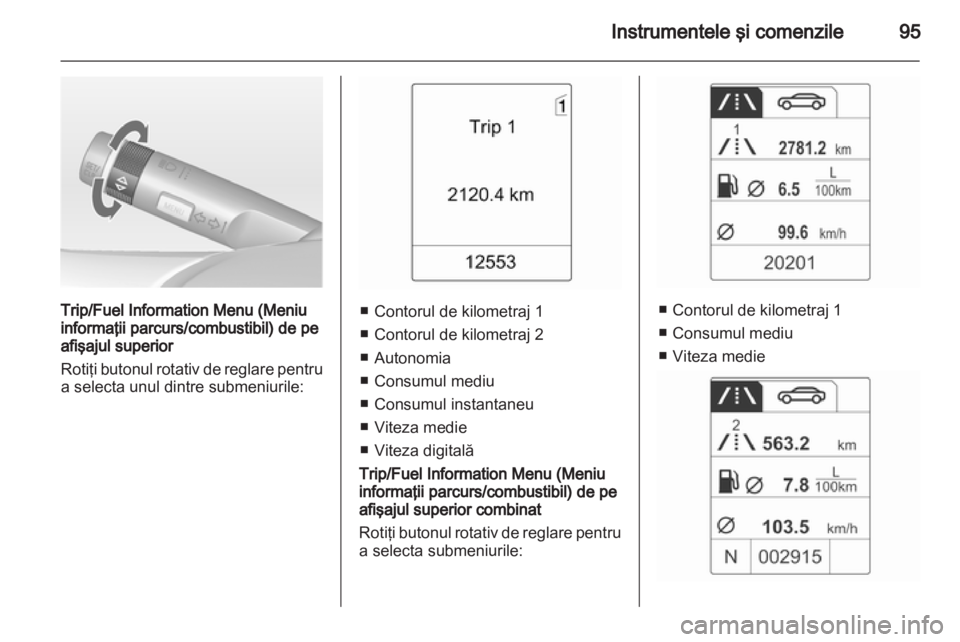 Instrumentele şi comenzile 95

MENU

Trip/Fuel Information Menu (Meniu informaţii parcurs/combustibil) de pe afişajul superior

Rotiţi butonul rotativ de reglare pentru a selecta unul dintre submeniurile:

1

Trip 1

2120.4 km

12553

■ Contorul de kilometraj 1
■ Contorul de kilometraj 2
■ Autonomia
■ Consumul mediu
■ Consumul instantaneu
■ Viteza medie
■ Viteza digitală

Trip/Fuel Information Menu (Meniu informaţii parcurs/combustibil) de pe afişajul superior combinat

Rotiţi butonul rotativ de reglare pentru a selecta submeniurile:

1

2781.2 km

6.5 $\frac{L}{100km}$

99.6 km/h

20201

■ Contorul de kilometraj 1
■ Consumul mediu
■ Viteza medie

2

563.2 km

7.8 $\frac{L}{100km}$

103.5 km/h

N 002915

carmanualsonline.info