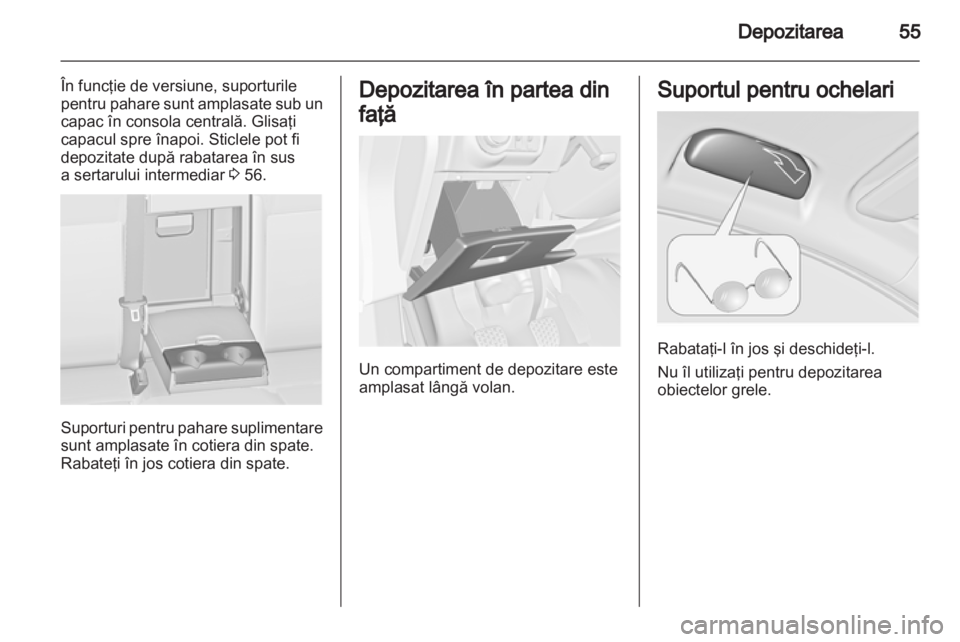 Depozitarea 55

În funcţie de versiune, suporturile pentru pahare sunt amplasate sub un capac în consola centrală. Glisaţi capacul spre înapoi. Sticlele pot fi depozitate după rabatarea în sus a sertarului intermediar ⇨ 56.

Suporturi pentru pahare suplimentare sunt amplasate în cotiera din spate. Rabateţi în jos cotiera din spate.

Depozitarea în partea din faţă

Un compartiment de depozitare este amplasat lângă volan.

Suportul pentru ochelari

Rabataţi-l în jos şi deschideţi-l.

Nu îl utilizaţi pentru depozitarea obiectelor grele.

carmanualsonline.info