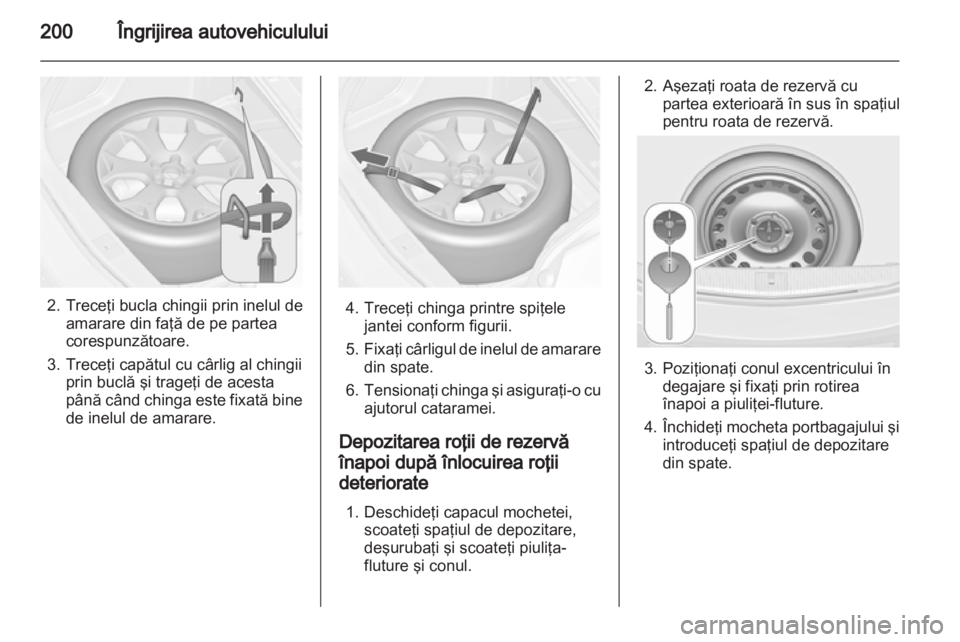 200 Îngrijirea autovehiculului

2. Treceţi bucla chingii prin inelul de amarare din faţă de pe partea corespunzătoare.

3. Treceţi capătul cu cârlig al chingii prin buclă şi trageţi de acesta până când chinga este fixată bine de inelul de amarare.

4. Treceţi chinga printre spiţele jantei conform figurii.

5. Fixaţi cârligul de inelul de amarare din spate.

6. Tensionaţi chinga şi asiguraţi-o cu ajutorul cataramei.

Depozitarea roţii de rezervă înapoi după înlocuirea roţii deteriorate

1. Deschideţi capacul mochetei, scoateţi spaţiul de depozitare, deşurubaţi şi scoateţi piuliţa-fluture şi conul.

2. Aşezaţi roata de rezervă cu partea exterioară în sus în spaţiul pentru roata de rezervă.

3. Poziţionaţi conul excentricului în degajare şi fixaţi prin rotirea înapoi a piuliţei-fluture.

4. Închideţi mocheta portbagajului şi introduceţi spaţiul de depozitare din spate.

carmanualsonline.info