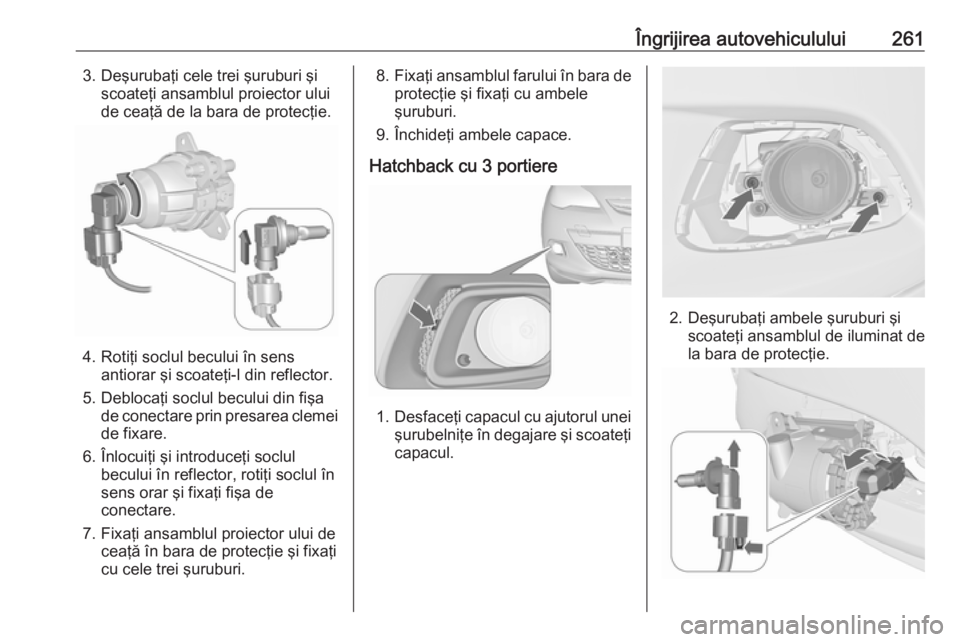 Îngrijirea autovehiculului 261

3. Deşurubaţi cele trei şuruburi şi scoateţi ansamblul proiector ului de ceaţă de la bara de protecţie.

4. Rotiţi soclul becului în sens antiorar şi scoateţi-l din reflector.

5. Deblocaţi soclul becului din fişa de conectare prin presarea clemei de fixare.

6. Înlocuiţi şi introduceţi soclul becului în reflector, rotiţi soclul în sens orar şi fixaţi fişa de conectare.

7. Fixaţi ansamblul proiector ului de ceaţă în bara de protecţie şi fixaţi cu cele trei şuruburi.

8. Fixaţi ansamblul farului în bara de protecţie şi fixaţi cu ambele şuruburi.

9. Închideţi ambele capace.

Hatchback cu 3 portiere

1. Desfaceţi capacul cu ajutorul unei şurubelniţe în degajare şi scoateţi capacul.

2. Deşurubaţi ambele şuruburi şi scoateţi ansamblul de iluminat de la bara de protecţie.

carmanualsonline.info