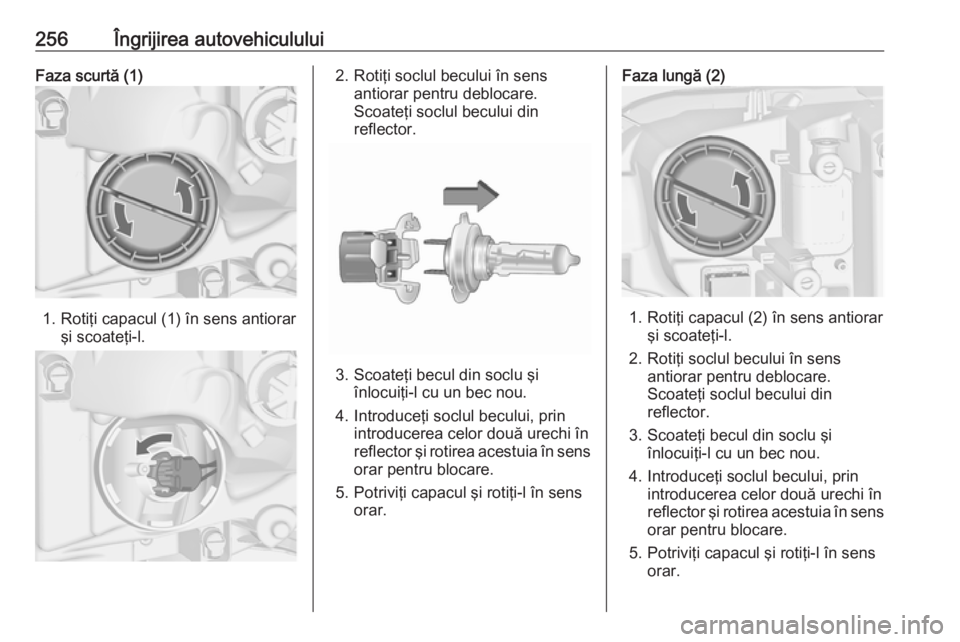 256 Îngrijirea autovehiculului

Faza scurtă (1)

1. Rotiţi capacul (1) în sens antiorar şi scoateţi-l.

2. Rotiţi soclul becului în sens antiorar pentru deblocare. Scoateţi soclul becului din reflector.

3. Scoateţi becul din soclu şi înlocuiţi-l cu un bec nou.

4. Introduceţi soclul becului, prin introducerea celor două urechi în reflector şi rotirea acestuia în sens orar pentru blocare.

5. Potriviţi capacul şi rotiţi-l în sens orar.

Faza lungă (2)

1. Rotiţi capacul (2) în sens antiorar şi scoateţi-l.

2. Rotiţi soclul becului în sens antiorar pentru deblocare. Scoateţi soclul becului din reflector.

3. Scoateţi becul din soclu şi înlocuiţi-l cu un bec nou.

4. Introduceţi soclul becului, prin introducerea celor două urechi în reflector şi rotirea acestuia în sens orar pentru blocare.

5. Potriviţi capacul şi rotiţi-l în sens orar.

carmanualsonline.info