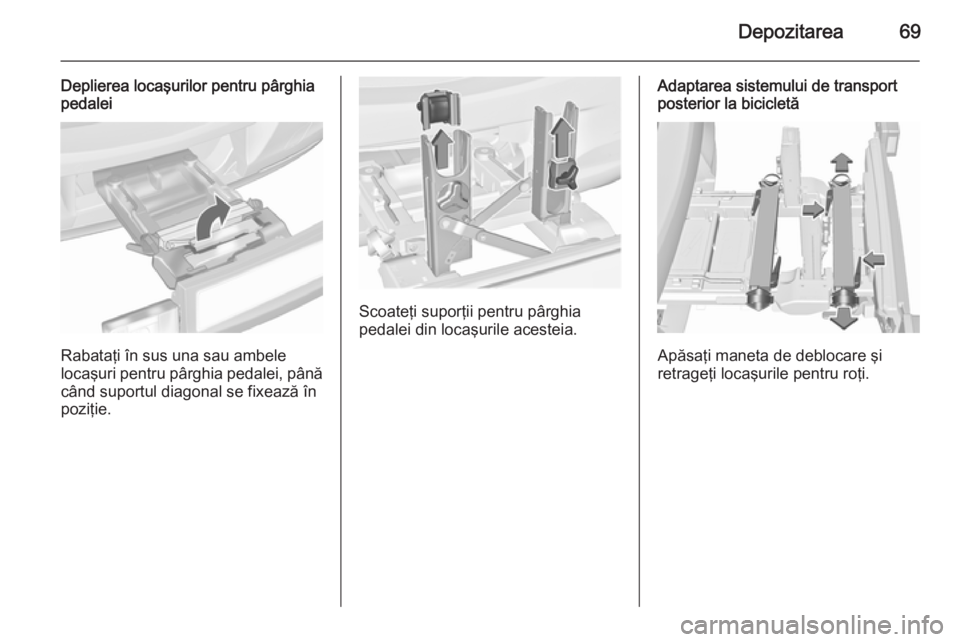 Depozitarea 69

Deplierea locaşurilor pentru pârghia pedalei

Rabataţi în sus una sau ambele locaşuri pentru pârghia pedalei, până când suportul diagonal se fixează în poziţie.

Scoateţi suporţii pentru pârghia pedalei din locaşurile acesteia.

Adaptarea sistemului de transport posterior la bicicletă

Apăsaţi maneta de deblocare şi retrageţi locaşurile pentru roţi.

carmanualsonline.info