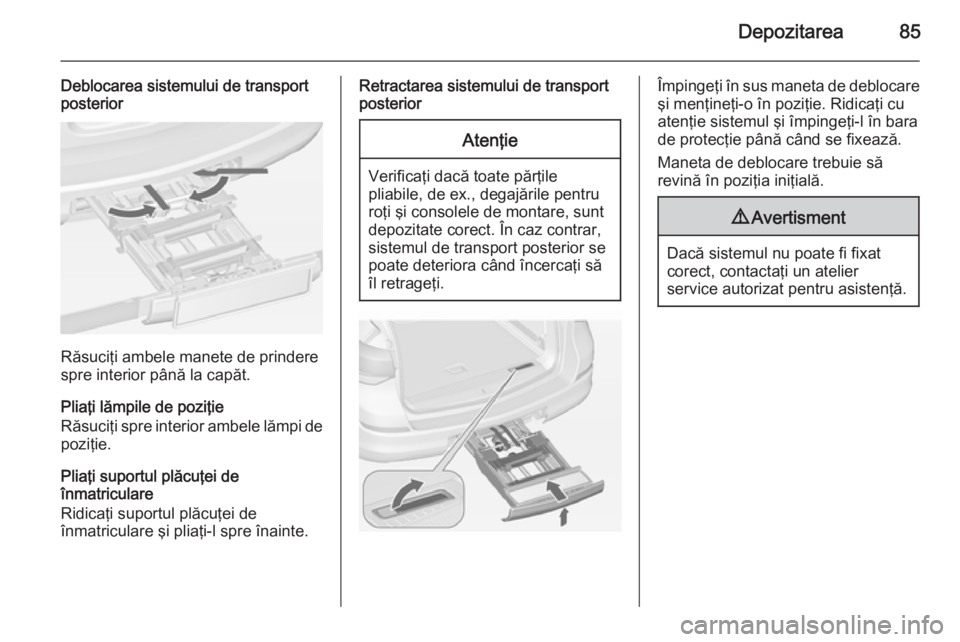 Depozitarea 85

Deblocarea sistemului de transport posterior

Răsuciţi ambele manete de prindere spre interior până la capăt.

Pliaţi lămpile de poziţie
Răsuciţi spre interior ambele lămpi de poziţie.

Pliaţi suportul plăcuţei de înmatriculare
Ridicaţi suportul plăcuţei de înmatriculare şi pliaţi-l spre înainte.

Retractarea sistemului de transport posterior

Atenţie

Verificaţi dacă toate părţile pliabile, de ex., degajările pentru roţi şi consolele de montare, sunt depozitate corect. În caz contrar, sistemul de transport posterior se poate deteriora când încercaţi să îl retrageţi.

Împingeţi în sus maneta de deblocare şi menţineţi-o în poziţie. Ridicaţi cu atenţie sistemul şi împingeţi-l în bara de protecţie până când se fixează.

Maneta de deblocare trebuie să revină în poziţia iniţială.

⚠ Avertisment

Dacă sistemul nu poate fi fixat corect, contactaţi un atelier service autorizat pentru asistenţă.

carmanualsonline.info