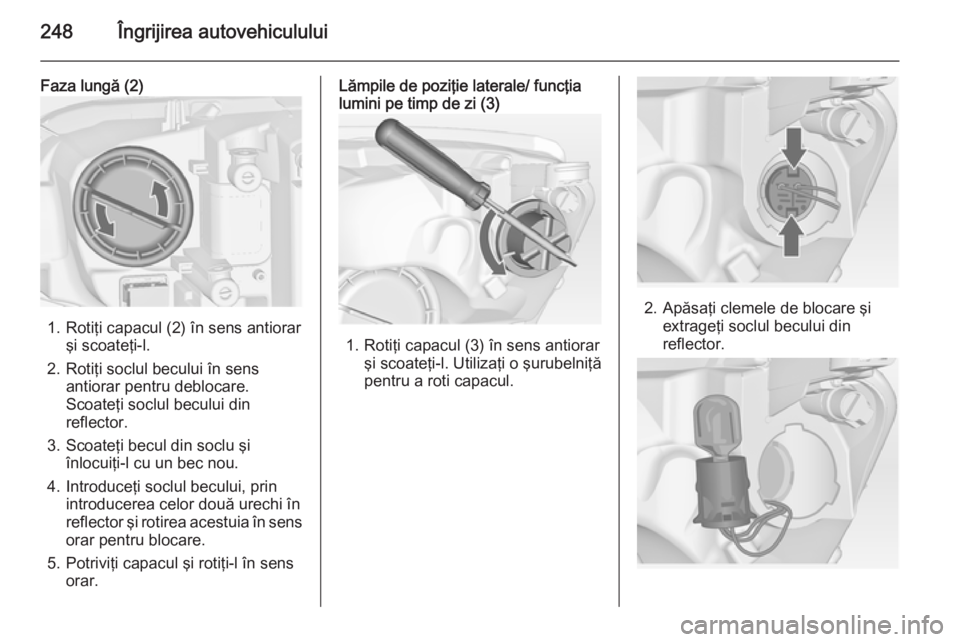 248 Îngrijirea autovehiculului

Faza lungă (2)

1. Rotiţi capacul (2) în sens antiorar şi scoateţi-l.

2. Rotiţi soclul becului în sens antiorar pentru deblocare. Scoateţi soclul becului din reflector.

3. Scoateţi becul din soclu şi înlocuiţi-l cu un bec nou.

4. Introduceţi soclul becului, prin introducerea celor două urechi în reflector şi rotirea acestuia în sens orar pentru blocare.

5. Potriviţi capacul şi rotiţi-l în sens orar.

Lămpile de poziţie laterale/ funcţia lumini pe timp de zi (3)

1. Rotiţi capacul (3) în sens antiorar şi scoateţi-l. Utilizaţi o şurubelniţă pentru a roti capacul.

2. Apăsaţi clemele de blocare şi extrageţi soclul becului din reflector.

carmanualsonline.info