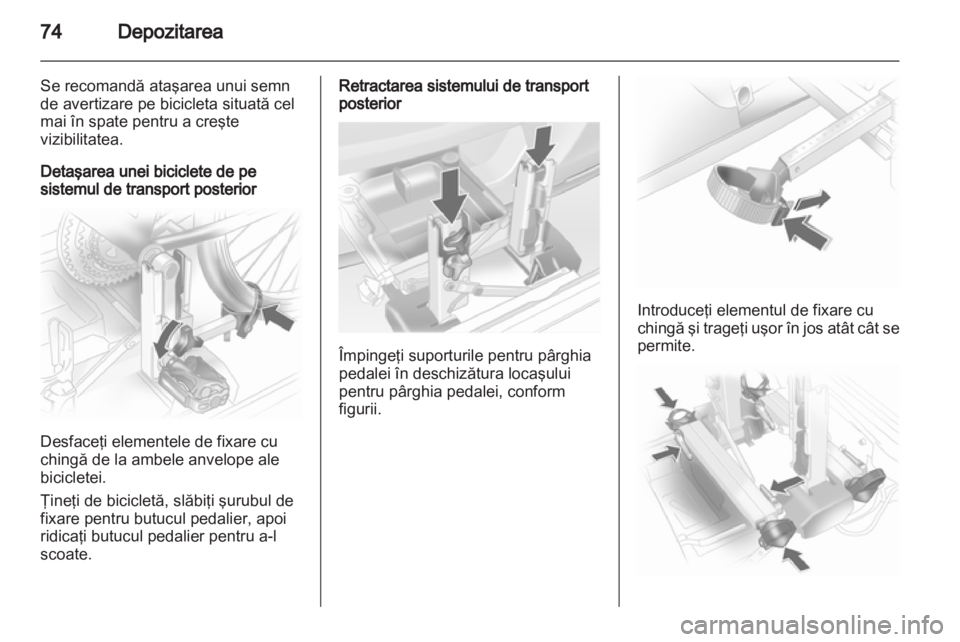 74 Depozitarea

Se recomandă ataşarea unui semn de avertizare pe bicicleta situată cel mai în spate pentru a creşte vizibilitatea.

Detaşarea unei biciclete de pe sistemul de transport posterior

Desfaceţi elementele de fixare cu chingă de la ambele anvelope ale bicicletei.

Ţineţi de bicicletă, slăbiţi şurubul de fixare pentru butucul pedalier, apoi ridicaţi butucul pedalier pentru a-l scoate.

Retractarea sistemului de transport posterior

Împingeţi suporturile pentru pârghia pedalei în deschizătura locaşului pentru pârghia pedalei, conform figurii.

Introduceţi elementul de fixare cu chingă şi trageţi uşor în jos atât cât se permite.

carmanualsonline.info