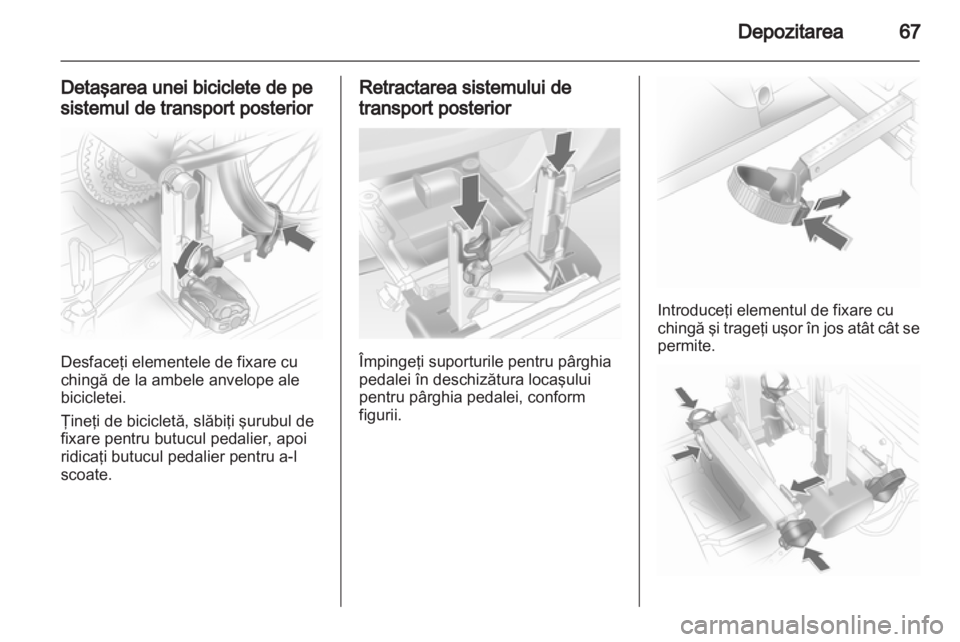 Depozitarea 67

Detaşarea unei biciclete de pe sistemul de transport posterior

Desfaceţi elementele de fixare cu chingă de la ambele anvelope ale bicicletei.

Ţineţi de bicicletă, slăbiţi şurubul de fixare pentru butucul pedalier, apoi ridicaţi butucul pedalier pentru a-l scoate.

Retractarea sistemului de transport posterior

Împingeţi suporturile pentru pârghia pedalei în deschizătura locaşului pentru pârghia pedalei, conform figurii.

Introduceţi elementul de fixare cu chingă şi trageţi uşor în jos atât cât se permite.

carmanualsonline.info