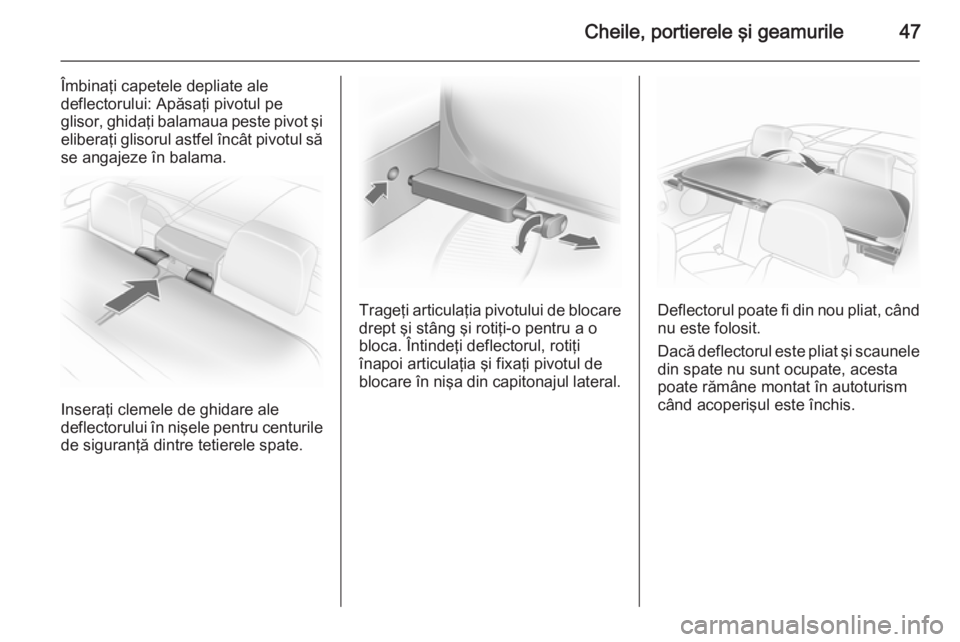 Cheile, portierele şi geamurile 47

Îmbinaţi capetele depliate ale deflectorului: Apăsaţi pivotul pe glisor, ghidaţi balamaua peste pivot şi eliberaţi glisorul astfel încât pivotul să se angajeze în balama.

Inseraţi clemele de ghidare ale deflectorului în nişele pentru centurile de siguranţă dintre tetierele spate.

Trageţi articulaţia pivotului de blocare drept şi stâng şi rotiţi-o pentru a o bloca. Întindeţi deflectorul, rotiţi înapoi articulaţia şi fixaţi pivotul de blocare în nişa din capitonajul lateral.

Deflectorul poate fi din nou pliat, când nu este folosit.

Dacă deflectorul este pliat şi scaunele din spate nu sunt ocupate, acesta poate rămâne montat în autoturism când acoperişul este închis.

carmanualsonline.info