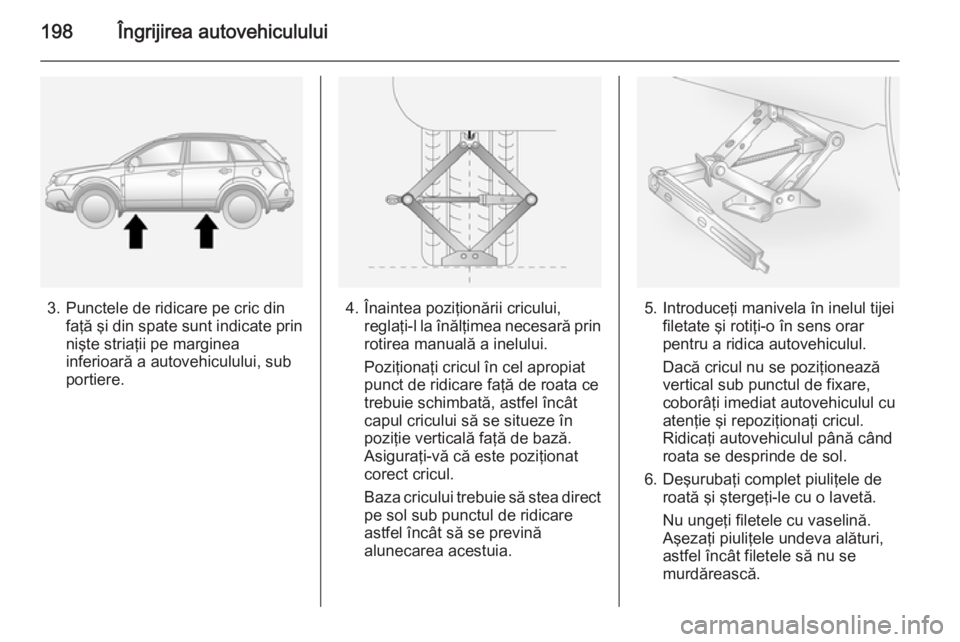 198 Îngrijirea autovehiculului

3. Punctele de ridicare pe cric din faţă şi din spate sunt indicate prin nişte striaţii pe marginea inferioară a autovehiculului, sub portiere.

4. Înaintea poziţionării cricului, reglaţi-l la înălţimea necesară prin rotirea manuală a inelului.

Poziţionaţi cricul în cel apropiat punct de ridicare faţă de roata ce trebuie schimbată, astfel încât capul cricului să se situeze în poziţie verticală faţă de bază. Asiguraţi-vă că este poziţionat corect cricul.

Baza cricului trebuie să stea direct pe sol sub punctul de ridicare astfel încât să se prevină alunecarea acestuia.

5. Introduceţi manivela în inelul tijei filetate şi rotiţi-o în sens orar pentru a ridica autovehiculul.

Dacă cricul nu se poziţionează vertical sub punctul de fixare, coborâţi imediat autovehiculul cu atenţie şi repoziţionaţi cricul. Ridicaţi autovehiculul până când roata se desprinde de sol.

6. Deşurubaţi complet piuliţele de roată şi ştergeţi-le cu o lavetă.

Nu ungeţi filetele cu vaselină. Aşezaţi piuliţele undeva alături, astfel încât filetele să nu se murdărească.

carmanualsonline.info