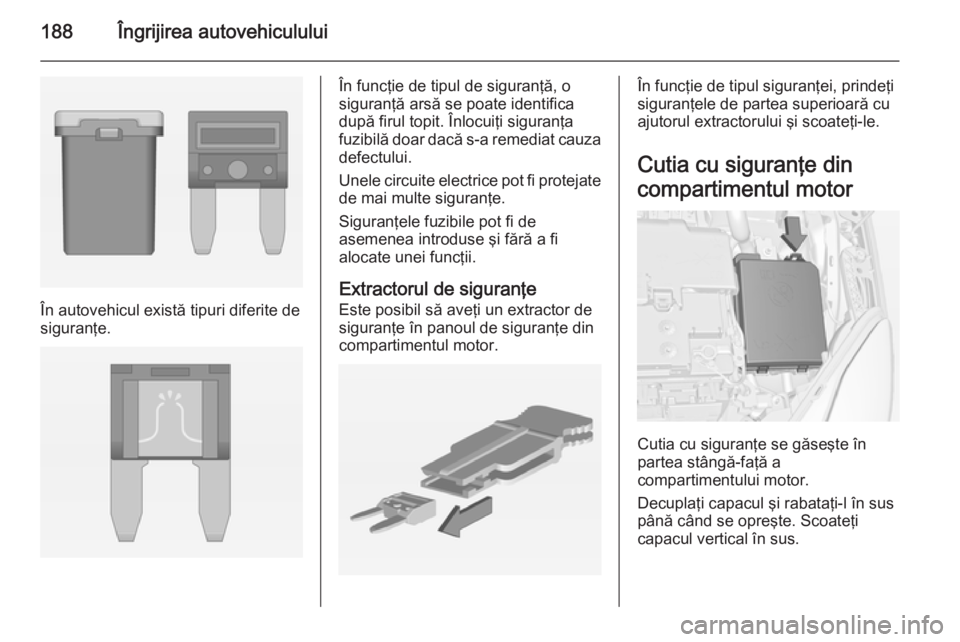 188 Îngrijirea autovehiculului

În autovehicul există tipuri diferite de siguranţe.

În funcţie de tipul de siguranţă, o siguranţă arsă se poate identifica după firul topit. Înlocuiţi siguranţa fuzibilă doar dacă s-a remediat cauza defectului.

Unele circuite electrice pot fi protejate de mai multe siguranţe.

Siguranţele fuzibile pot fi de asemenea introduse şi fără a fi alocate unei funcţii.

Extractorul de siguranţe
Este posibil să aveţi un extractor de siguranţe în panoul de siguranţe din compartimentul motor.

În funcţie de tipul siguranţei, prindeţi siguranţele de partea superioară cu ajutorul extractorului şi scoateţi-le.

Cutia cu siguranţe din compartimentul motor

Cutia cu siguranţe se găseşte în partea stângă-faţă a compartimentului motor.

Decuplaţi capacul şi rabataţi-l în sus până când se opreşte. Scoateţi capacul vertical în sus.

carmanualsonline.info