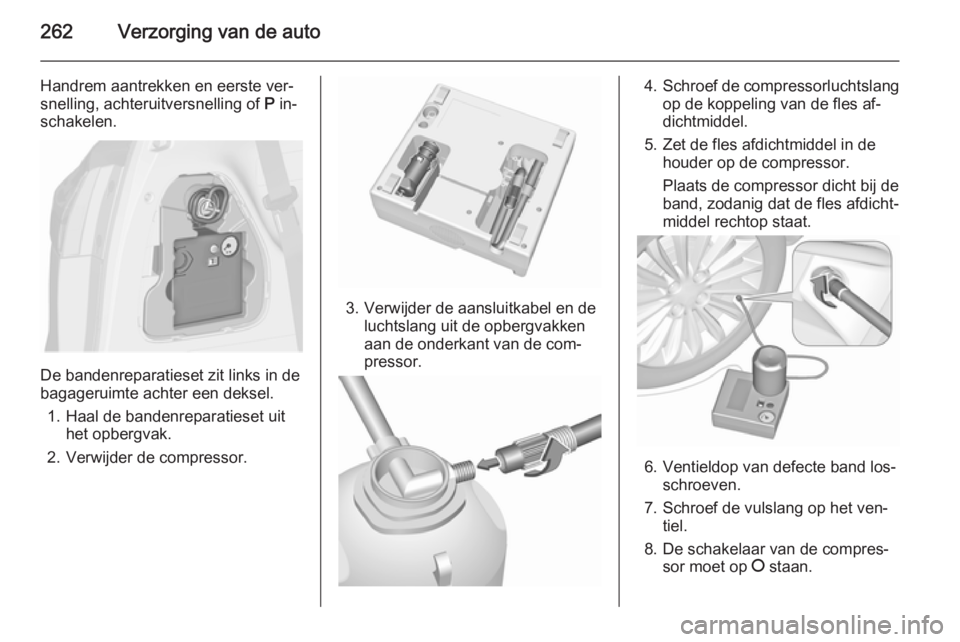 262 Verzorging van de auto

Handrem aantrekken en eerste versnelling, achteruitversnelling of P inschakelen.

De bandenreparatieset zit links in de bagageruimte achter een deksel.

1. Haal de bandenreparatieset uit het opbergvak.
2. Verwijder de compressor.

3. Verwijder de aansluitkabel en de luchtslang uit de opbergvakken aan de onderkant van de compressor.

4. Schroef de compressorluchtslang op de koppeling van de fles afdichtmiddel.
5. Zet de fles afdichtmiddel in de houder op de compressor.

Plaats de compressor dicht bij de band, zodanig dat de fles afdichtmiddel rechtop staat.

6. Ventieldop van defecte band losschroeven.
7. Schroef de vulslang op het ventiel.
8. De schakelaar van de compressor moet op O staan.

carmanualsonline.info