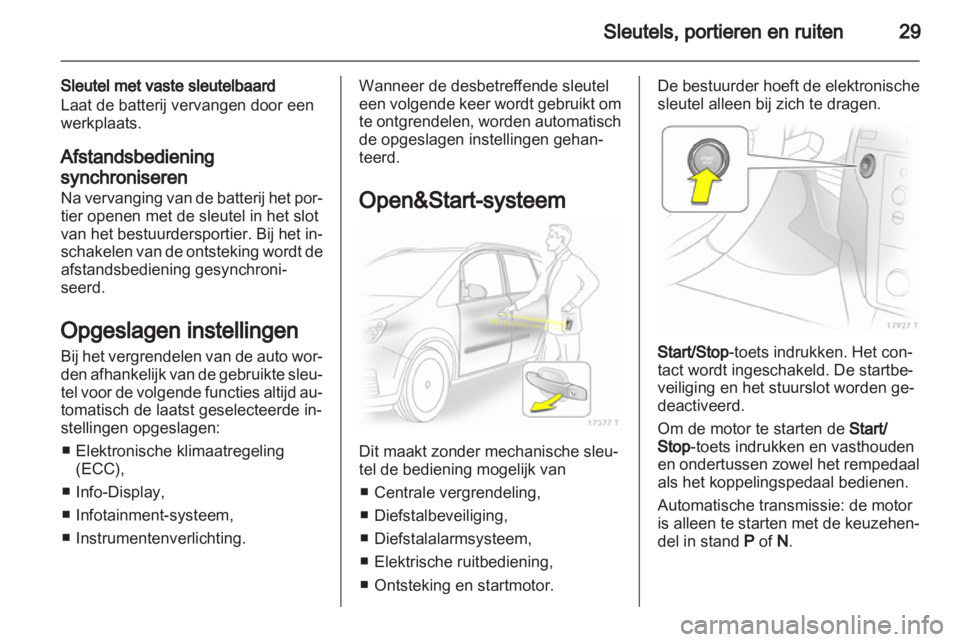 Sleutels, portieren en ruiten 29

Sleutel met vaste sleutelbaard
Laat de batterij vervangen door een werkplaats.

Afstandsbediening synchroniseren
Na vervanging van de batterij het portier openen met de sleutel in het slot van het bestuurdersportier. Bij het inschakelen van de ontsteking wordt de afstandsbediening gesynchroniseerd.

Opgeslagen instellingen
Bij het vergrendelen van de auto worden afhankelijk van de gebruikte sleutel voor de volgende functies altijd automatisch de laatst geselecteerde instellingen opgeslagen:
■ Elektronische klimaatregeling (ECC),
■ Info-Display,
■ Infotainment-systeem,
■ Instrumentenverlichting.

Wanneer de desbetreffende sleutel een volgende keer wordt gebruikt om te ontgrendelen, worden automatisch de opgeslagen instellingen gehanteerd.

Open&Start-systeem

17377 T

Dit maakt zonder mechanische sleutel de bediening mogelijk van
■ Centrale vergrendeling,
■ Diefstalbeveiliging,
■ Diefstalalarmsysteem,
■ Elektrische ruitbediening,
■ Ontsteking en startmotor.

De bestuurder hoeft de elektronische sleutel alleen bij zich te dragen.

17927 T

Start/Stop-toets indrukken. Het contact wordt ingeschakeld. De startbeveiliging en het stuurslot worden gedeactiveerd.

Om de motor te starten de Start/Stop-toets indrukken en vasthouden en ondertussen zowel het rempedaal als het koppelingspedaal bedienen.

Automatische transmissie: de motor is alleen te starten met de keuzehendel in stand P of N.

carmanualsonline.info