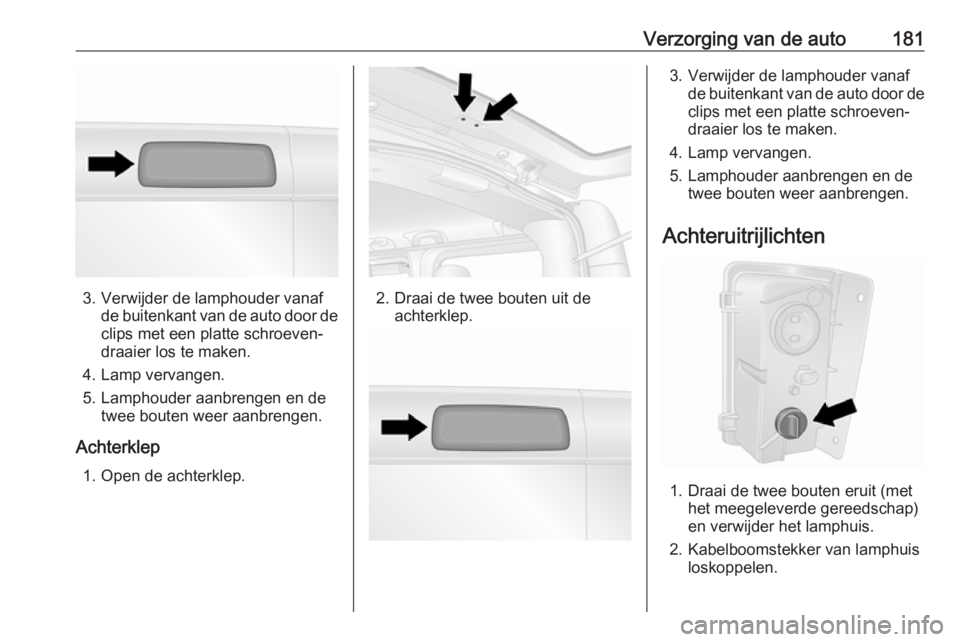 Verzorging van de auto 181

3. Verwijder de lamphouder vanaf de buitenkant van de auto door de clips met een platte schroevendraaier los te maken.
4. Lamp vervangen.
5. Lamphouder aanbrengen en de twee bouten weer aanbrengen.

Achterklep

1. Open de achterklep.

2. Draai de twee bouten uit de achterklep.

3. Verwijder de lamphouder vanaf de buitenkant van de auto door de clips met een platte schroevendraaier los te maken.
4. Lamp vervangen.
5. Lamphouder aanbrengen en de twee bouten weer aanbrengen.

Achteruitrijlichten

1. Draai de twee bouten eruit (met het meegeleverde gereedschap) en verwijder het lamphuis.
2. Kabelboomstekker van lamphuis loskoppelen.

carmanualsonline.info