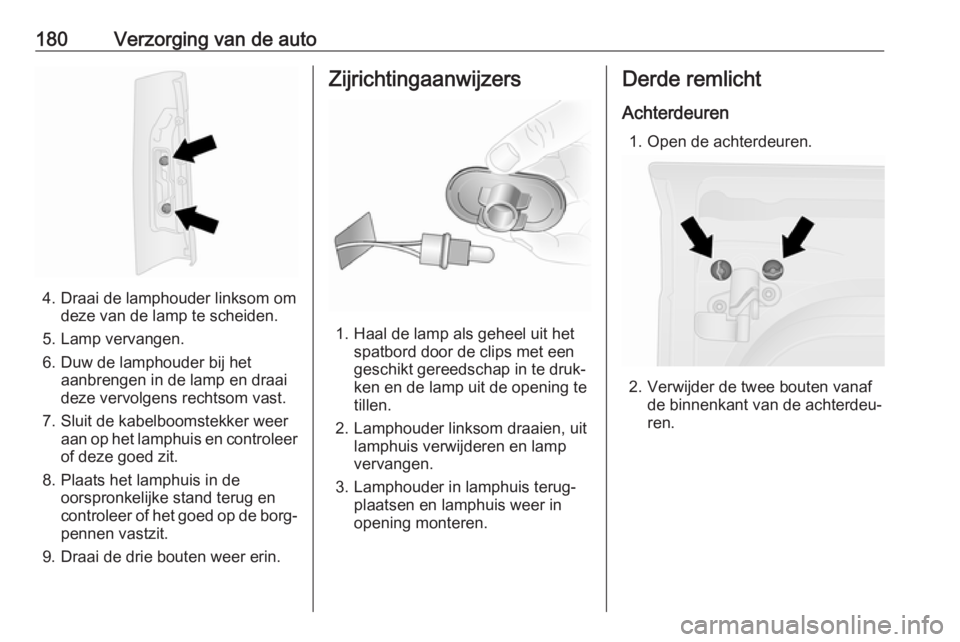 180 Verzorging van de auto

4. Draai de lamphouder linksom om deze van de lamp te scheiden.

5. Lamp vervangen.

6. Duw de lamphouder bij het aanbrengen in de lamp en draai deze vervolgens rechtsom vast.

7. Sluit de kabelboomstekker weer aan op het lamphuis en controleer of deze goed zit.

8. Plaats het lamphuis in de oorspronkelijke stand terug en controleer of het goed op de borgpennen vastzit.

9. Draai de drie bouten weer erin.

Zijrichtingaanwijzers

1. Haal de lamp als geheel uit het spatbord door de clips met een geschikt gereedschap in te drukken en de lamp uit de opening te tillen.

2. Lamphouder linksom draaien, uit lamphuis verwijderen en lamp vervangen.

3. Lamphouder in lamphuis terugplaatsen en lamphuis weer in opening monteren.

Derde remlicht

Achterdeuren

1. Open de achterdeuren.

2. Verwijder de twee bouten vanaf de binnenkant van de achterdeuren.

carmanualsonline.info