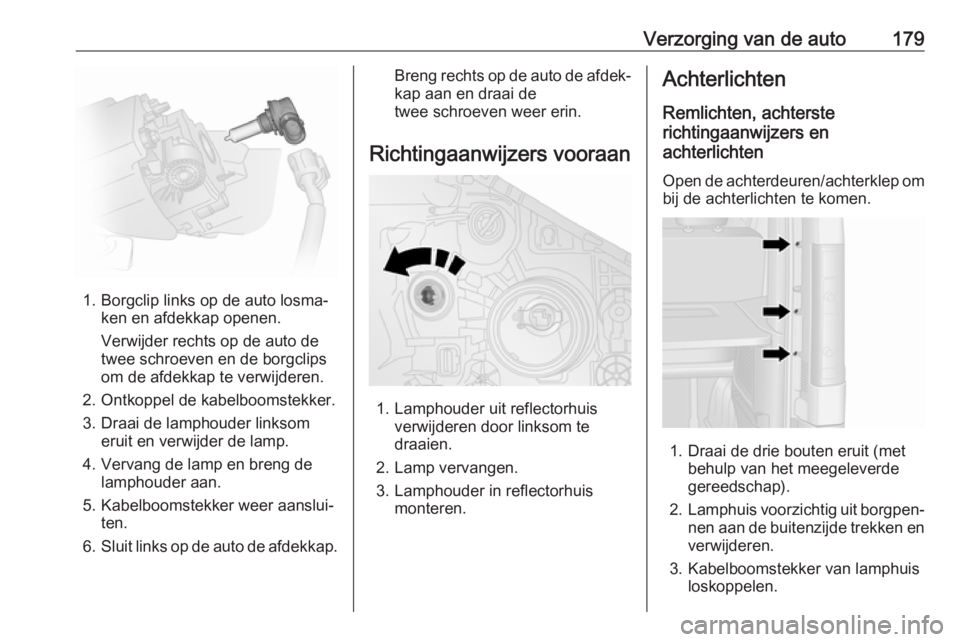 Verzorging van de auto 179

1. Borgclip links op de auto losmaken en afdekkap openen.

Verwijder rechts op de auto de twee schroeven en de borgclips om de afdekkap te verwijderen.

2. Ontkoppel de kabelboomstekker.

3. Draai de lamphouder linksom eruit en verwijder de lamp.

4. Vervang de lamp en breng de lamphouder aan.

5. Kabelboomstekker weer aansluiten.

6. Sluit links op de auto de afdekkap.

Breng rechts op de auto de afdekkap aan en draai de twee schroeven weer erin.

Richtingaanwijzers vooraan

1. Lamphouder uit reflectorhuis verwijderen door linksom te draaien.

2. Lamp vervangen.

3. Lamphouder in reflectorhuis monteren.

Achterlichten

Remlichten, achterste richtingaanwijzers en achterlichten

Open de achterdeuren/achterklep om bij de achterlichten te komen.

1. Draai de drie bouten eruit (met behulp van het meegeleverde gereedschap).

2. Lamphuis voorzichtig uit borgpennen aan de buitenzijde trekken en verwijderen.

3. Kabelboomstekker van lamphuis loskoppelen.

carmanualsonline.info