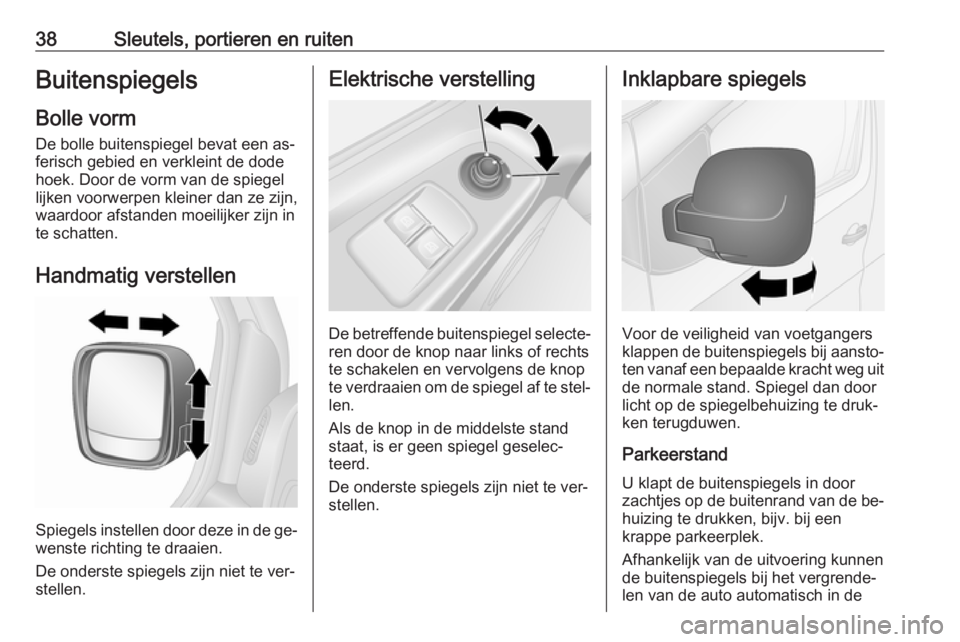 38 Sleutels, portieren en ruiten

Buitenspiegels

Bolle vorm

De bolle buitenspiegel bevat een asferisch gebied en verkleint de dode hoek. Door de vorm van de spiegel lijken voorwerpen kleiner dan ze zijn, waardoor afstanden moeilijker zijn in te schatten.

Handmatig verstellen

Spiegels instellen door deze in de gewenste richting te draaien.

De onderste spiegels zijn niet te verstellen.

Elektrische verstelling

De betreffende buitenspiegel selecteren door de knop naar links of rechts te schakelen en vervolgens de knop te verdraaien om de spiegel af te stellen.

Als de knop in de middelste stand staat, is er geen spiegel geselecteerd.

De onderste spiegels zijn niet te verstellen.

Inklapbare spiegels

Voor de veiligheid van voetgangers klappen de buitenspiegels bij aanstoten vanaf een bepaalde kracht weg uit de normale stand. Spiegel dan door licht op de spiegelbehuizing te drukken terugduwen.

Parkeerstand

U klapt de buitenspiegels in door zachtjes op de buitenrand van de behuizing te drukken, bijv. bij een krappe parkeerplek.

Afhankelijk van de uitvoering kunnen de buitenspiegels bij het vergrendelen van de auto automatisch in de

carmanualsonline.info