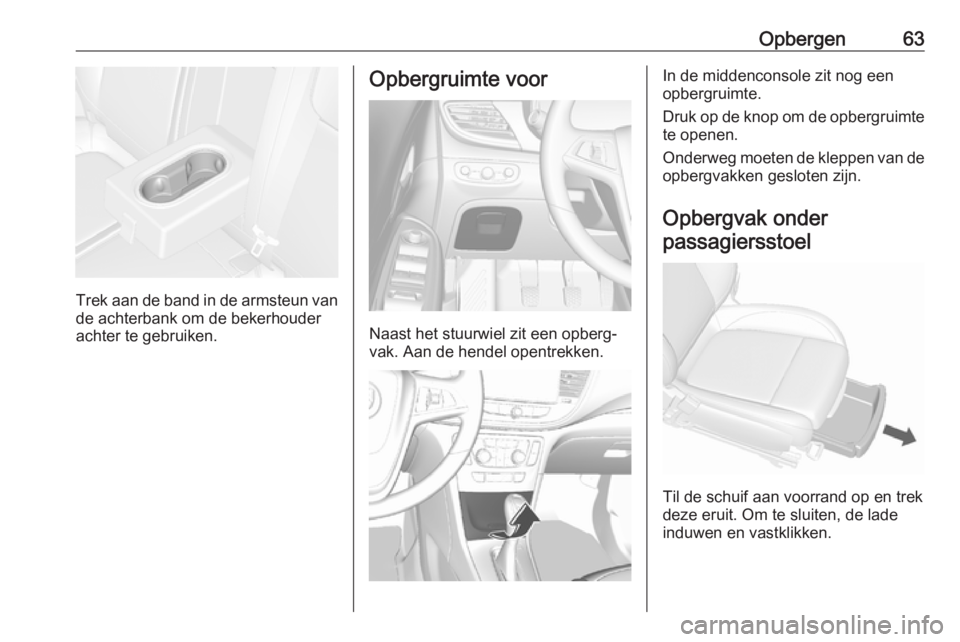 Opbergen 63

Trek aan de band in de armsteun van de achterbank om de bekerhouder achter te gebruiken.

Opbergruimte voor

Naast het stuurwiel zit een opbergvak. Aan de hendel opentrekken.

In de middenconsole zit nog een opbergruimte.

Druk op de knop om de opbergruimte te openen.

Onderweg moeten de kleppen van de opbergvakken gesloten zijn.

Opbergvak onder passagiersstoel

Til de schuif aan voorrand op en trek deze eruit. Om te sluiten, de lade induwen en vastklikken.

carmanualsonline.info