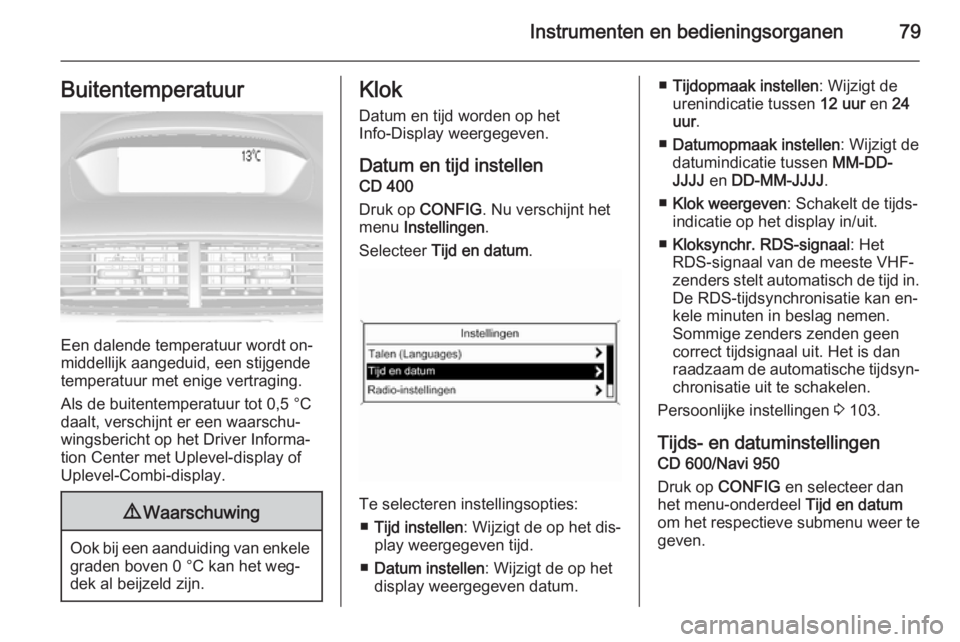 Instrumenten en bedieningsorganen 79

Buitentemperatuur

13°C

Een dalende temperatuur wordt onmiddellijk aangeduid, een stijgende temperatuur met enige vertraging.

Als de buitentemperatuur tot 0,5 °C daalt, verschijnt er een waarschuwingsbericht op het Driver Information Center met Uplevel-display of Uplevel-Combi-display.

⚠ Waarschuwing

Ook bij een aanduiding van enkele graden boven 0 °C kan het wegdek al beijzeld zijn.

Klok

Datum en tijd worden op het Info-Display weergegeven.

Datum en tijd instellen

CD 400

Druk op CONFIG. Nu verschijnt het menu Instellingen.

Selecteer Tijd en datum.

Instellingen
Talen (Languages)
Tijd en datum
Radio-instellingen

Te selecteren instellingsopties:

■ Tijd instellen: Wijzigt de op het display weergegeven tijd.

■ Datum instellen: Wijzigt de op het display weergegeven datum.

■ Tijdopmaak instellen: Wijzigt de urenindicatie tussen 12 uur en 24 uur.

■ Datumopmaak instellen: Wijzigt de datumindicatie tussen MM-DD-JJJJ en DD-MM-JJJJ.

■ Klok weergeven: Schakelt de tijdsindicatie op het display in/uit.

■ Kloksynchr. RDS-signaal: Het RDS-signaal van de meeste VHF-zenders stelt automatisch de tijd in. De RDS-tijdsynchronisatie kan enkele minuten in beslag nemen. Sommige zenders zenden geen correct tijdsignaal uit. Het is dan raadzaam de automatische tijdsynchronisatie uit te schakelen.

Persoonlijke instellingen ⇨ 103.

Tijds- en datuminstellingen

CD 600/Navi 950

Druk op CONFIG en selecteer dan het menu-onderdeel Tijd en datum om het respectieve submenu weer te geven.

carmanualsonline.info