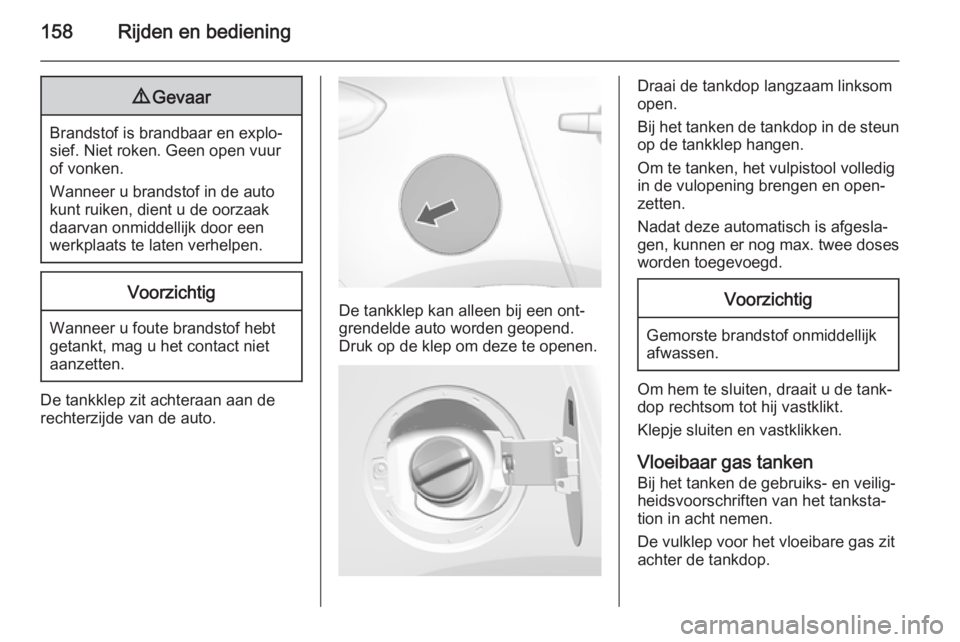 158 Rijden en bediening

⚠ Gevaar

Brandstof is brandbaar en explosief. Niet roken. Geen open vuur of vonken.

Wanneer u brandstof in de auto kunt ruiken, dient u de oorzaak daarvan onmiddellijk door een werkplaats te laten verhelpen.

Voorzichtig

Wanneer u foute brandstof hebt getankt, mag u het contact niet aanzetten.

De tankklep zit achteraan aan de rechterzijde van de auto.

De tankklep kan alleen bij een ontgrendelde auto worden geopend. Druk op de klep om deze te openen.

Draai de tankdop langzaam linksom open.

Bij het tanken de tankdop in de steun op de tankklep hangen.

Om te tanken, het vulpistool volledig in de vulopening brengen en openzetten.

Nadat deze automatisch is afgeslagen, kunnen er nog max. twee doses worden toegevoegd.

Voorzichtig

Gemorste brandstof onmiddellijk afwassen.

Om hem te sluiten, draait u de tankdop rechtsom tot hij vastklikt.

Klepje sluiten en vastklikken.

Vloeibaar gas tanken
Bij het tanken de gebruiks- en veiligheidsvoorschriften van het tankstation in acht nemen.

De vulklep voor het vloeibare gas zit achter de tankdop.

carmanualsonline.info