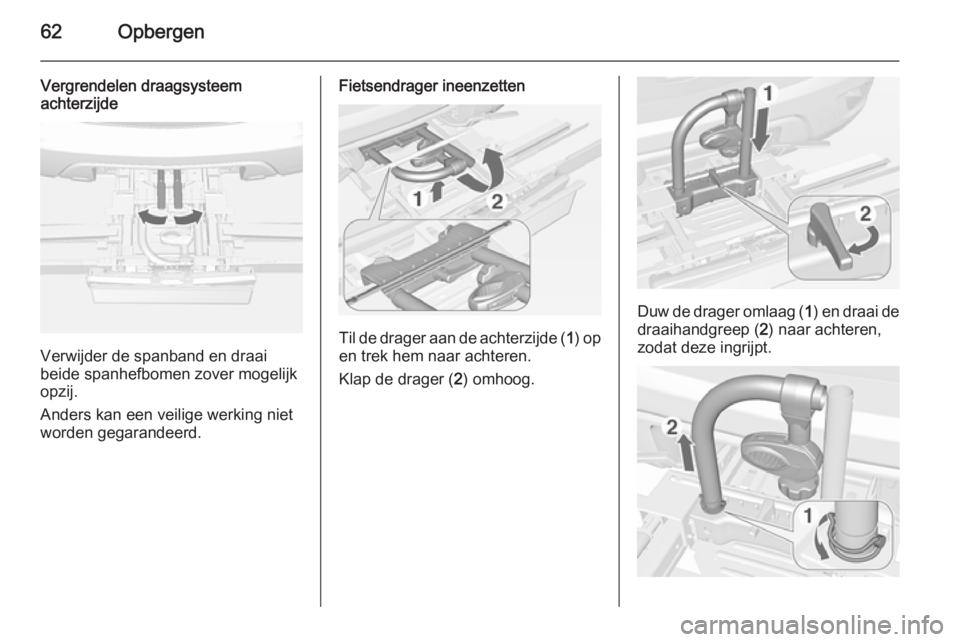 62 Opbergen

Vergrendelen draagsysteem achterzijde

Verwijder de spanband en draai beide spanhefbomen zover mogelijk opzij.

Anders kan een veilige werking niet worden gegarandeerd.

Fietsendrager ineenzetten

1 2

Til de drager aan de achterzijde (1) op en trek hem naar achteren.

Klap de drager (2) omhoog.

1

2

Duw de drager omlaag (1) en draai de draaihandgreep (2) naar achteren, zodat deze ingrijpt.

2

1

carmanualsonline.info