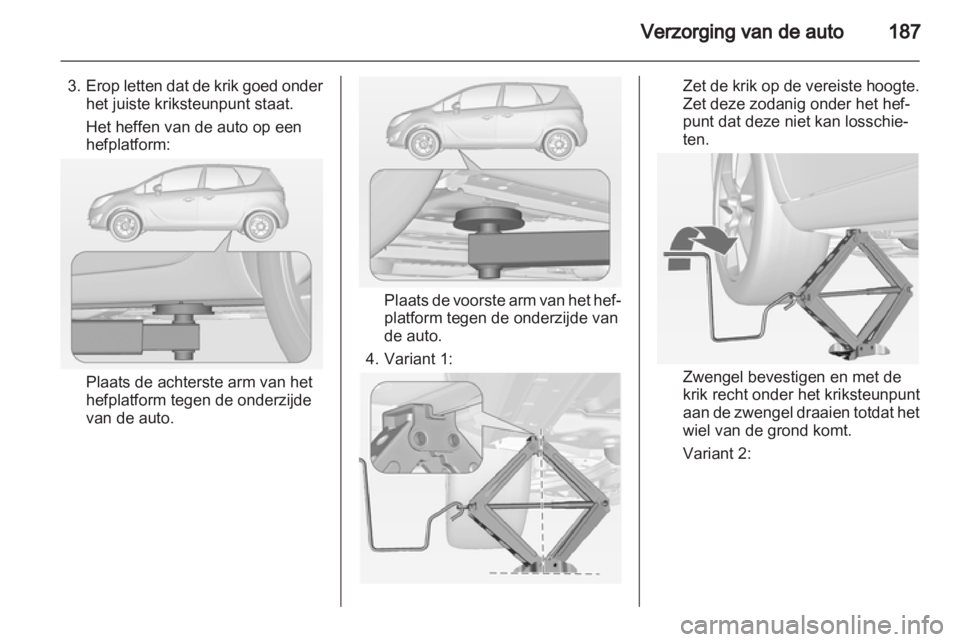 Verzorging van de auto 187

3. Erop letten dat de krik goed onder het juiste kriksteunpunt staat.

Het heffen van de auto op een hefplatform:

Plaats de achterste arm van het hefplatform tegen de onderzijde van de auto.

Plaats de voorste arm van het hefplatform tegen de onderzijde van de auto.

4. Variant 1:

Zet de krik op de vereiste hoogte. Zet deze zodanig onder het hefpunt dat deze niet kan losschieten.

Zwengel bevestigen en met de krik recht onder het kriksteunpunt aan de zwengel draaien totdat het wiel van de grond komt.

Variant 2:

carmanualsonline.info