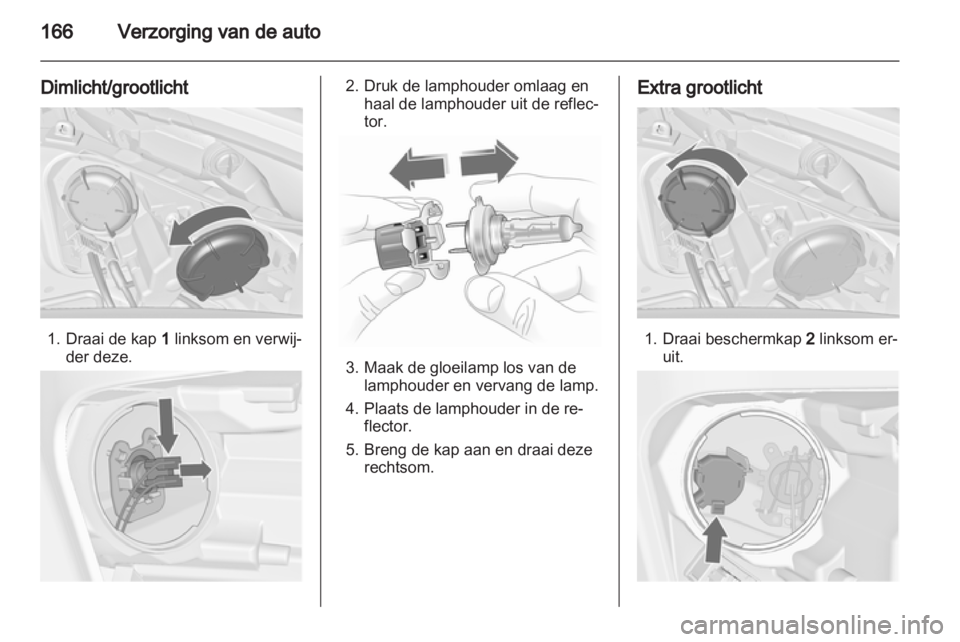 166 Verzorging van de auto

Dimlicht/grootlicht

1. Draai de kap 1 linksom en verwijder deze.

2. Druk de lamphouder omlaag en haal de lamphouder uit de reflector.

3. Maak de gloeilamp los van de lamphouder en vervang de lamp.

4. Plaats de lamphouder in de reflector.

5. Breng de kap aan en draai deze rechtsom.

Extra grootlicht

1. Draai beschermkap 2 linksom eruit.

carmanualsonline.info