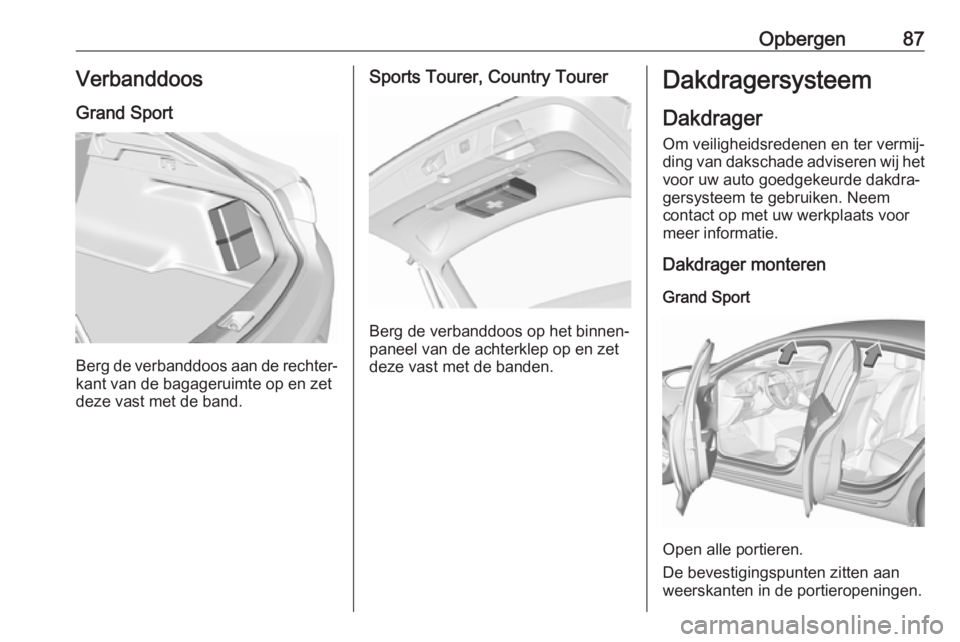 Opbergen 87

Verbanddoos

Grand Sport

Berg de verbanddoos aan de rechterkant van de bagageruimte op en zet deze vast met de band.

Sports Tourer, Country Tourer

Berg de verbanddoos op het binnenpaneel van de achterklep op en zet deze vast met de banden.

Dakdragersysteem

Dakdrager

Om veiligheidsredenen en ter vermijding van dakschade adviseren wij het voor uw auto goedgekeurde dakdragersysteem te gebruiken. Neem contact op met uw werkplaats voor meer informatie.

Dakdrager monteren

Grand Sport

Open alle portieren.

De bevestigingspunten zitten aan weerskanten in de portieropeningen.

carmanualsonline.info