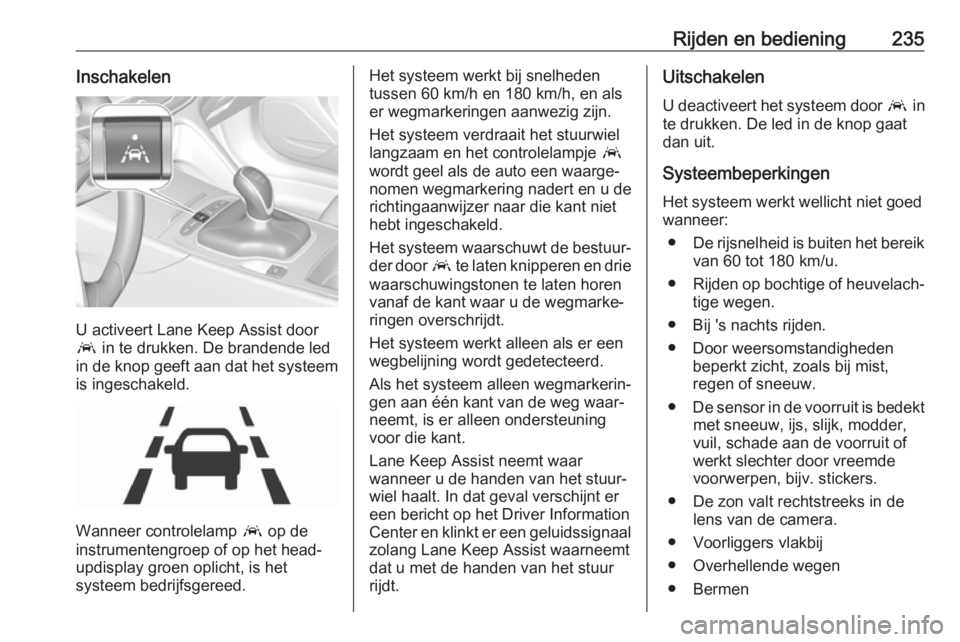 Rijden en bediening 235

Inschakelen

U activeert Lane Keep Assist door in te drukken. De brandende led in de knop geeft aan dat het systeem is ingeschakeld.

Wanneer controlelamp op de instrumentengroep of op het head-updisplay groen oplicht, is het systeem bedrijfsgereed.

Het systeem werkt bij snelheden tussen 60 km/h en 180 km/h, en als er wegmarkeringen aanwezig zijn.

Het systeem verdraait het stuurwiel langzaam en het controlelampje wordt geel als de auto een waargenomen wegmarkering nadert en u de richtingaanwijzer naar die kant niet hebt ingeschakeld.

Het systeem waarschuwt de bestuurder door te laten knipperen en drie waarschuwingstonen te laten horen vanaf de kant waar u de wegmarkeringen overschrijdt.

Het systeem werkt alleen als er een wegbelijning wordt gedetecteerd.

Als het systeem alleen wegmarkeringen aan één kant van de weg waarneemt, is er alleen ondersteuning voor die kant.

Lane Keep Assist neemt waar wanneer u de handen van het stuurwiel haalt. In dat geval verschijnt er een bericht op het Driver Information Center en klinkt er een geluidssignaal zolang Lane Keep Assist waarneemt dat u met de handen van het stuur rijdt.

Uitschakelen

U deactiveert het systeem door in te drukken. De led in de knop gaat dan uit.

Systeembeperkingen

Het systeem werkt wellicht niet goed wanneer:

● De rijsnelheid is buiten het bereik van 60 tot 180 km/u.
● Rijden op bochtige of heuvelachtige wegen.
● Bij 's nachts rijden.
● Door weersomstandigheden beperkt zicht, zoals bij mist, regen of sneeuw.
● De sensor in de voorruit is bedekt met sneeuw, ijs, slijk, modder, vuil, schade aan de voorruit of werkt slechter door vreemde voorwerpen, bijv. stickers.
● De zon valt rechtstreeks in de lens van de camera.
● Voorliggers vlakbij
● Overhellende wegen
● Bermen

carmanualsonline.info