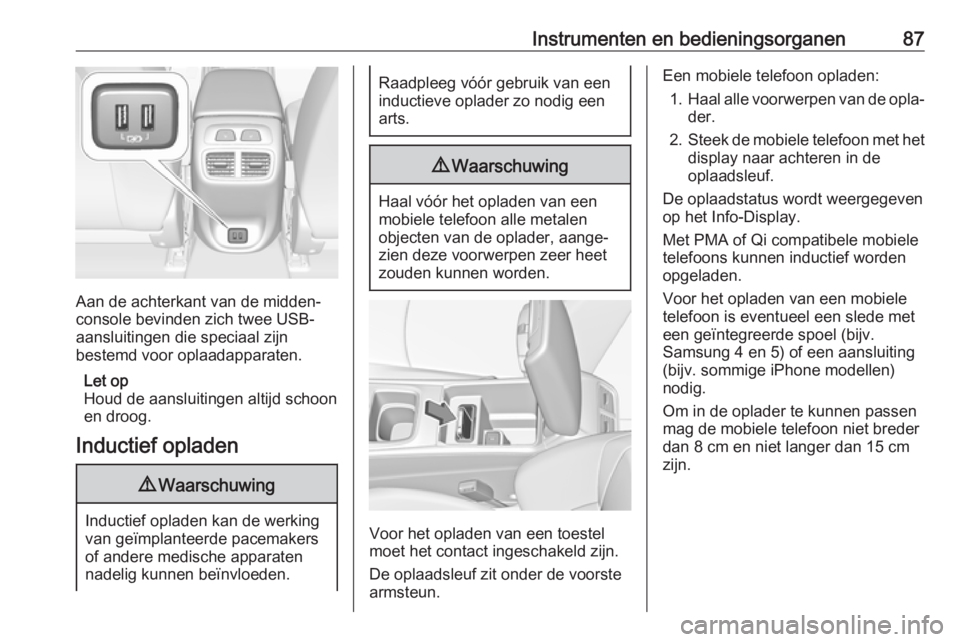 Instrumenten en bedieningsorganen 87

Aan de achterkant van de middenconsole bevinden zich twee USB-aansluitingen die speciaal zijn bestemd voor oplaadapparaten.

Let op
Houd de aansluitingen altijd schoon en droog.

Inductief opladen

⚠ Waarschuwing

Inductief opladen kan de werking van geïmplanteerde pacemakers of andere medische apparaten nadelig kunnen beïnvloeden.

Raadpleeg vóór gebruik van een inductieve oplader zo nodig een arts.

⚠ Waarschuwing

Haal vóór het opladen van een mobiele telefoon alle metalen objecten van de oplader, aangezien deze voorwerpen zeer heet zouden kunnen worden.

Voor het opladen van een toestel moet het contact ingeschakeld zijn.

De oplaadsleuf zit onder de voorste armsteun.

Een mobiele telefoon opladen:
1. Haal alle voorwerpen van de oplader.
2. Steek de mobiele telefoon met het display naar achteren in de oplaadsleuf.

De oplaadstatus wordt weergegeven op het Info-Display.

Met PMA of Qi compatibele mobiele telefoons kunnen inductief worden opgeladen.

Voor het opladen van een mobiele telefoon is eventueel een slede met een geïntegreerde spoel (bijv. Samsung 4 en 5) of een aansluiting (bijv. sommige iPhone modellen) nodig.

Om in de oplader te kunnen passen mag de mobiele telefoon niet breder dan 8 cm en niet langer dan 15 cm zijn.

carmanualsonline.info