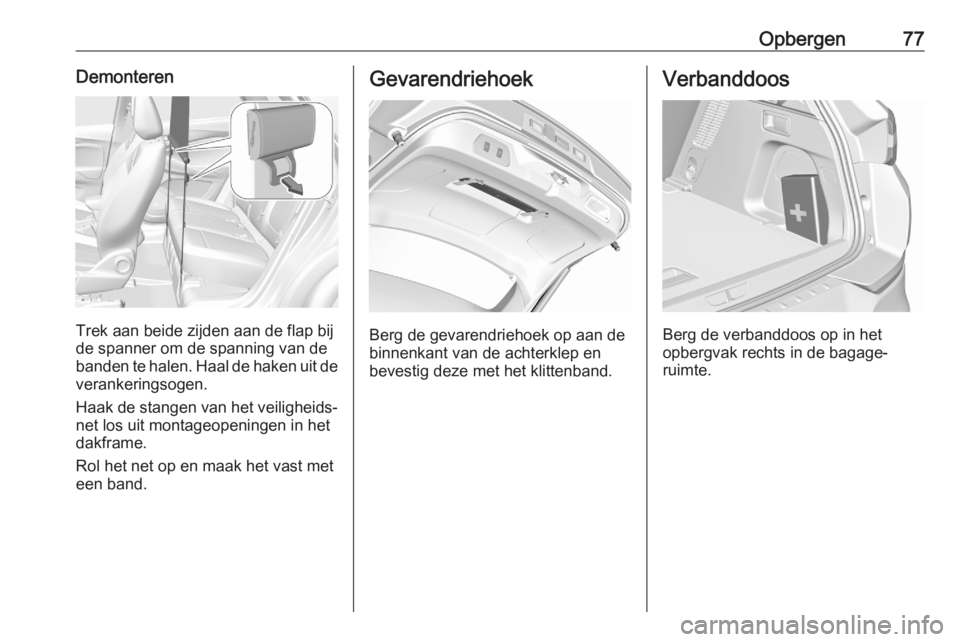 Opbergen 77

Demonteren

Trek aan beide zijden aan de flap bij de spanner om de spanning van de banden te halen. Haal de haken uit de verankeringsogen.

Haak de stangen van het veiligheidsnet los uit montageopeningen in het dakframe.

Rol het net op en maak het vast met een band.

Gevarendriehoek

Berg de gevarendriehoek op aan de binnenkant van de achterklep en bevestig deze met het klittenband.

Verbanddoos

Berg de verbanddoos op in het opbergvak rechts in de bagageruimte.

carmanualsonline.info