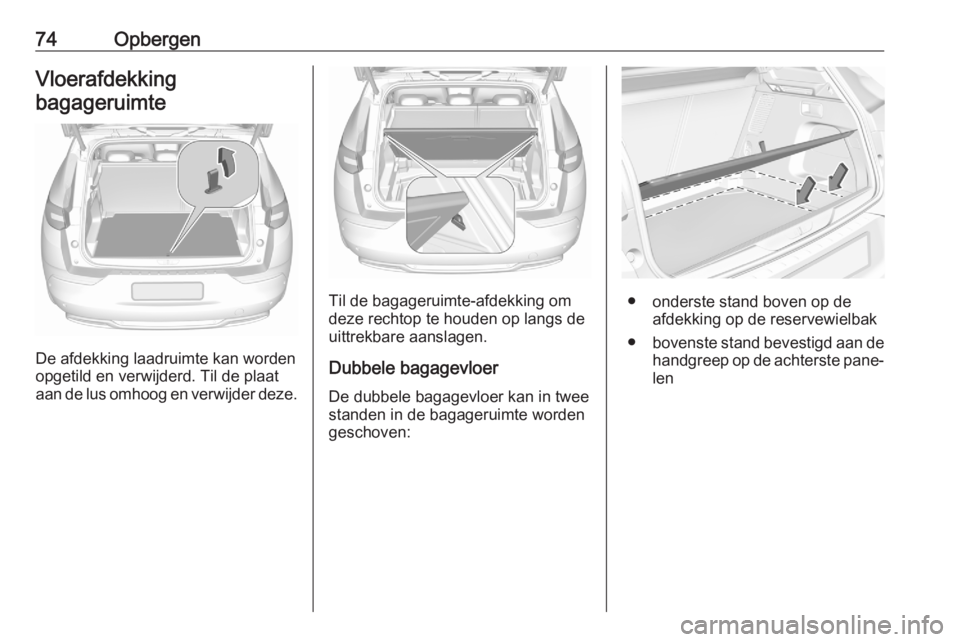 74 Opbergen

Vloerafdekking bagageruimte

De afdekking laadruimte kan worden opgetild en verwijderd. Til de plaat aan de lus omhoog en verwijder deze.

Til de bagageruimte-afdekking om deze rechtop te houden op langs de uittrekbare aanslagen.

Dubbele bagagevloer

De dubbele bagagevloer kan in twee standen in de bagageruimte worden geschoven:

● onderste stand boven op de afdekking op de reservewielbak

● bovenste stand bevestigd aan de handgreep op de achterste panelen

carmanualsonline.info