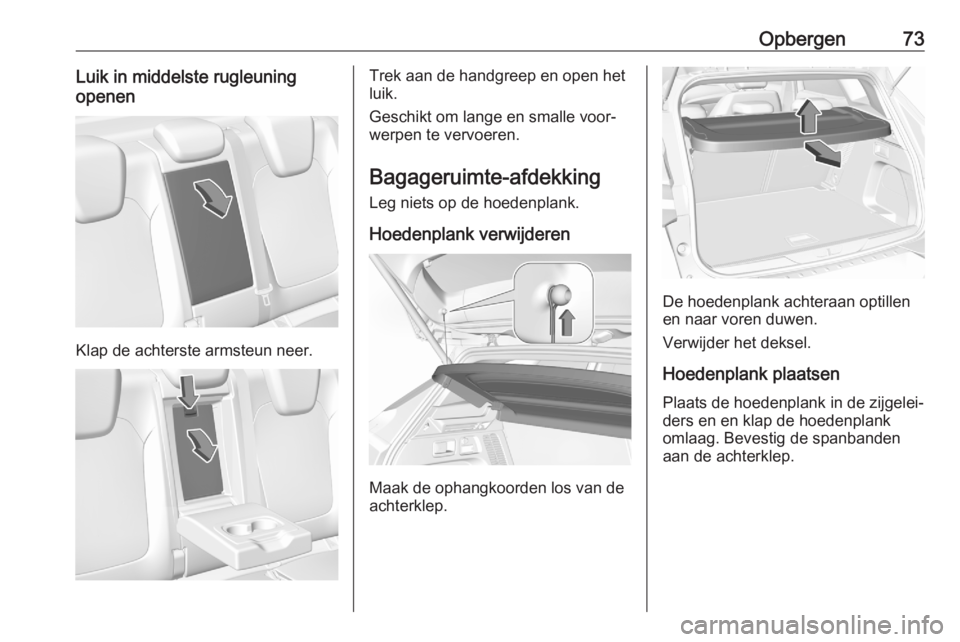 Opbergen 73

Luik in middelste rugleuning openen

Klap de achterste armsteun neer.

Trek aan de handgreep en open het luik.

Geschikt om lange en smalle voorwerpen te vervoeren.

Bagageruimte-afdekking

Leg niets op de hoedenplank.

Hoedenplank verwijderen

Maak de ophangkoorden los van de achterklep.

De hoedenplank achteraan optillen en naar voren duwen.

Verwijder het deksel.

Hoedenplank plaatsen

Plaats de hoedenplank in de zijgeleiders en en klap de hoedenplank omlaag. Bevestig de spanbanden aan de achterklep.

carmanualsonline.info