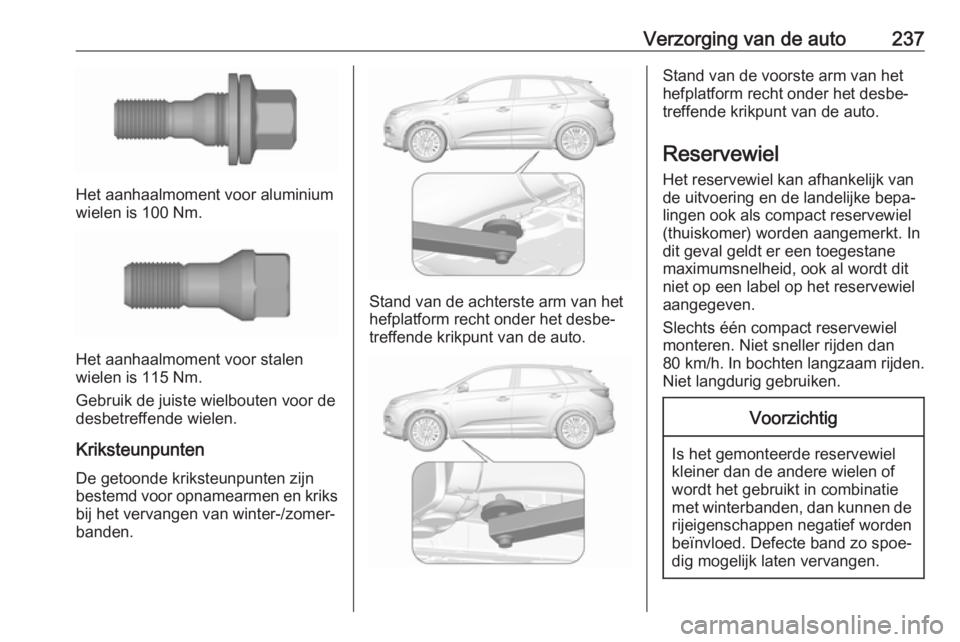 Verzorging van de auto 237

Het aanhaalmoment voor aluminium wielen is 100 Nm.

Het aanhaalmoment voor stalen wielen is 115 Nm.

Gebruik de juiste wielbouten voor de desbetreffende wielen.

Kriksteunpunten

De getoonde kriksteunpunten zijn bestemd voor opnamearmen en kriks bij het vervangen van winter-/zomerbanden.

Stand van de achterste arm van het hefplatform recht onder het desbetreffende krikpunt van de auto.

Stand van de voorste arm van het hefplatform recht onder het desbetreffende krikpunt van de auto.

Reservewiel

Het reservewiel kan afhankelijk van de uitvoering en de landelijke bepalingen ook als compact reservewiel (thuiskomer) worden aangemerkt. In dit geval geldt er een toegestane maximumsnelheid, ook al wordt dit niet op een label op het reservewiel aangegeven.

Slechts één compact reservewiel monteren. Niet sneller rijden dan 80 km/h. In bochten langzaam rijden. Niet langdurig gebruiken.

Voorzichtig

Is het gemonteerde reservewiel kleiner dan de andere wielen of wordt het gebruikt in combinatie met winterbanden, dan kunnen de rijeigenschappen negatief worden beïnvloed. Defecte band zo spoedig mogelijk laten vervangen.

carmanualsonline.info