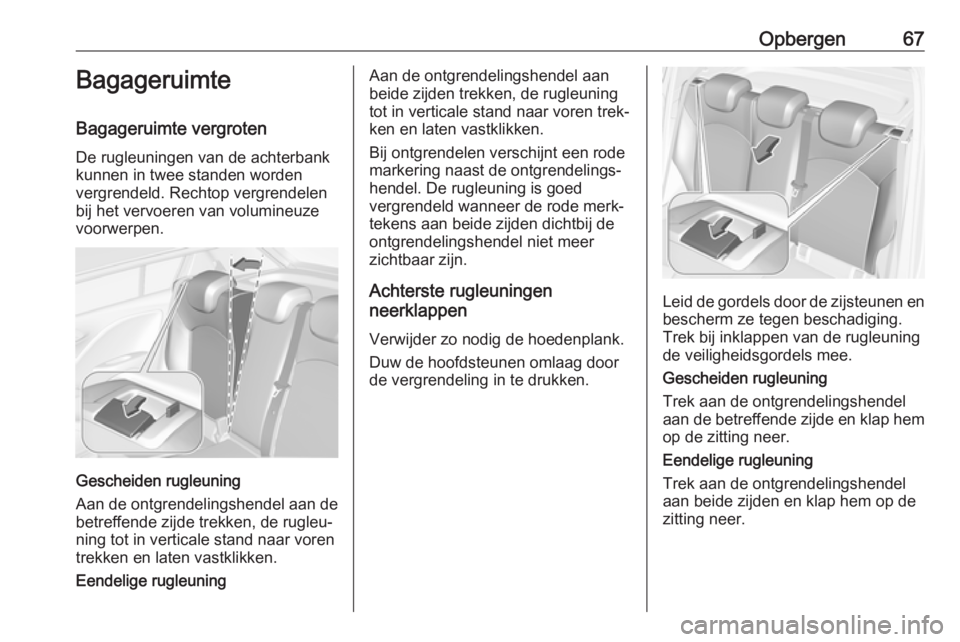 Opbergen 67

Bagageruimte

Bagageruimte vergroten

De rugleuningen van de achterbank kunnen in twee standen worden vergrendeld. Rechtop vergrendelen bij het vervoeren van volumineuze voorwerpen.

Gescheiden rugleuning

Aan de ontgrendelingshendel aan de betreffende zijde trekken, de rugleuning tot in verticale stand naar voren trekken en laten vastklikken.

Eendelige rugleuning

Aan de ontgrendelingshendel aan beide zijden trekken, de rugleuning tot in verticale stand naar voren trekken en laten vastklikken.

Bij ontgrendelen verschijnt een rode markering naast de ontgrendelingshendel. De rugleuning is goed vergrendeld wanneer de rode merktekens aan beide zijden dichtbij de ontgrendelingshendel niet meer zichtbaar zijn.

Achterste rugleuningen neerklappen

Verwijder zo nodig de hoedenplank.

Duw de hoofdsteunen omlaag door de vergrendeling in te drukken.

Leid de gordels door de zijsteunen en bescherm ze tegen beschadiging. Trek bij inklappen van de rugleuning de veiligheidsgordels mee.

Gescheiden rugleuning

Trek aan de ontgrendelingshendel aan de betreffende zijde en klap hem op de zitting neer.

Eendelige rugleuning

Trek aan de ontgrendelingshendel aan beide zijden en klap hem op de zitting neer.

carmanualsonline.info