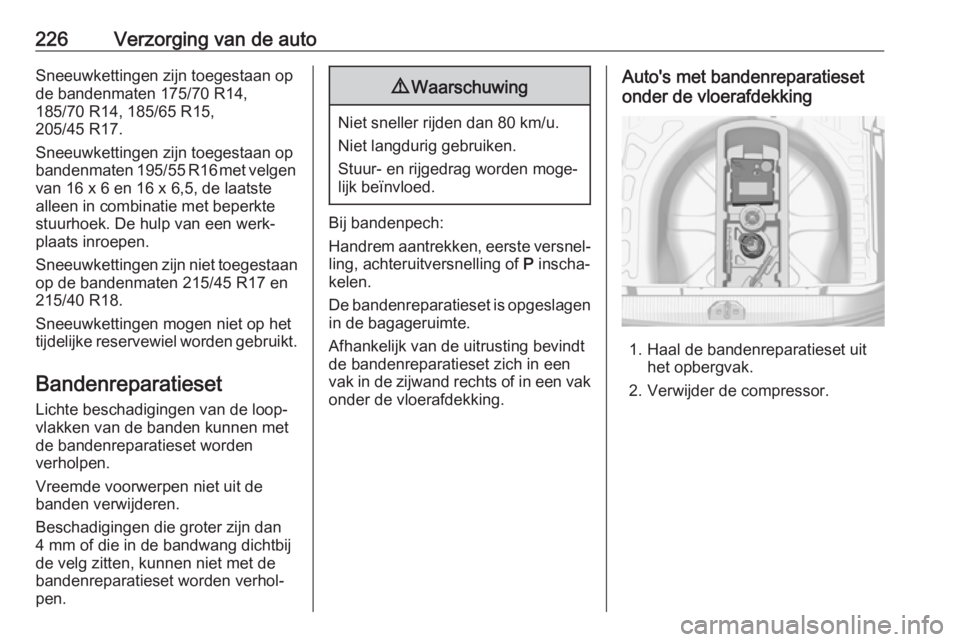 226 Verzorging van de auto

Sneeuwkettingen zijn toegestaan op de bandenmaten 175/70 R14, 185/70 R14, 185/65 R15, 205/45 R17.

Sneeuwkettingen zijn toegestaan op bandenmaten 195/55 R16 met velgen van 16 x 6 en 16 x 6,5, de laatste alleen in combinatie met beperkte stuurhoek. De hulp van een werkplaats inroepen.

Sneeuwkettingen zijn niet toegestaan op de bandenmaten 215/45 R17 en 215/40 R18.

Sneeuwkettingen mogen niet op het tijdelijke reservewiel worden gebruikt.

Bandenreparatieset

Lichte beschadigingen van de loopvlakken van de banden kunnen met de bandenreparatieset worden verholpen.

Vreemde voorwerpen niet uit de banden verwijderen.

Beschadigingen die groter zijn dan 4 mm of die in de bandwang dichtbij de velg zitten, kunnen niet met de bandenreparatieset worden verholpen.

⚠ Waarschuwing

Niet sneller rijden dan 80 km/u.

Niet langdurig gebruiken.

Stuur- en rijgedrag worden mogelijk beïnvloed.

Bij bandenpech:

Handrem aantrekken, eerste versnelling, achteruitversnelling of P inschakelen.

De bandenreparatieset is opgeslagen in de bagageruimte.

Afhankelijk van de uitrusting bevindt de bandenreparatieset zich in een vak in de zijwand rechts of in een vak onder de vloerafdekking.

Auto's met bandenreparatieset onder de vloerafdekking

1. Haal de bandenreparatieset uit het opbergvak.

2. Verwijder de compressor.

carmanualsonline.info