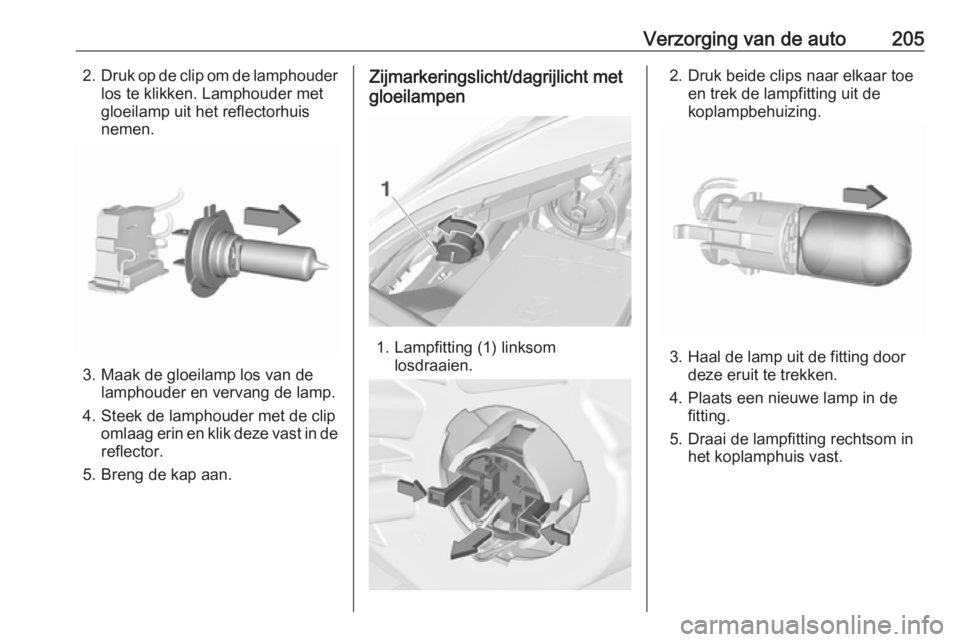 Verzorging van de auto 205

2. Druk op de clip om de lamphouder los te klikken. Lamphouder met gloeilamp uit het reflectorhuis nemen.

3. Maak de gloeilamp los van de lamphouder en vervang de lamp.

4. Steek de lamphouder met de clip omlaag erin en klik deze vast in de reflector.

5. Breng de kap aan.

Zijmarkeringslicht/dagrijlicht met gloeilampen

1

1. Lampfitting (1) linksom losdraaien.

2. Druk beide clips naar elkaar toe en trek de lampfitting uit de koplampbehuizing.

3. Haal de lamp uit de fitting door deze eruit te trekken.

4. Plaats een nieuwe lamp in de fitting.

5. Draai de lampfitting rechtsom in het koplamphuis vast.

carmanualsonline.info