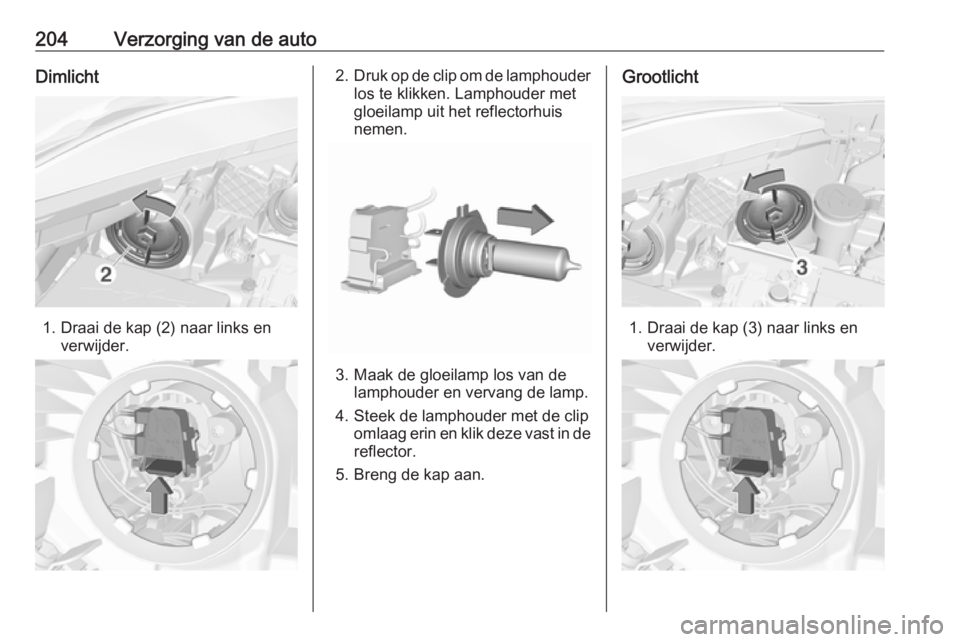 204 Verzorging van de auto

Dimlicht

2

1. Draai de kap (2) naar links en verwijder.

2. Druk op de clip om de lamphouder los te klikken. Lamphouder met gloeilamp uit het reflectorhuis nemen.

3. Maak de gloeilamp los van de lamphouder en vervang de lamp.

4. Steek de lamphouder met de clip omlaag erin en klik deze vast in de reflector.

5. Breng de kap aan.

Grootlicht

3

1. Draai de kap (3) naar links en verwijder.

carmanualsonline.info