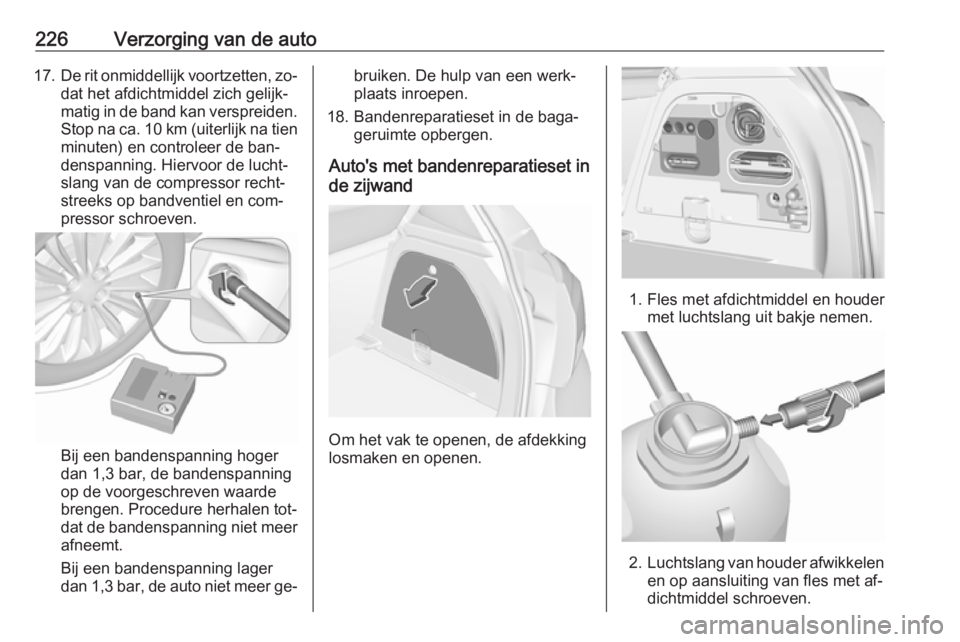 226 Verzorging van de auto

17. De rit onmiddellijk voortzetten, zodat het afdichtmiddel zich gelijkmatig in de band kan verspreiden. Stop na ca. 10 km (uiterlijk na tien minuten) en controleer de bandenspanning. Hiervoor de luchtslang van de compressor rechtstreeks op bandventiel en compressor schroeven.

Bij een bandenspanning hoger dan 1,3 bar, de bandenspanning op de voorgeschreven waarde brengen. Procedure herhalen totdat de bandenspanning niet meer afneemt.

Bij een bandenspanning lager dan 1,3 bar, de auto niet meer gebruiken. De hulp van een werkplaats inroepen.

18. Bandenreparatieset in de bagageruimte opbergen.

Auto's met bandenreparatieset in de zijwand

Om het vak te openen, de afdekking losmaken en openen.

1. Fles met afdichtmiddel en houder met luchtslang uit bakje nemen.

2. Luchtslang van houder afwikkelen en op aansluiting van fles met afdichtmiddel schroeven.

carmanualsonline.info