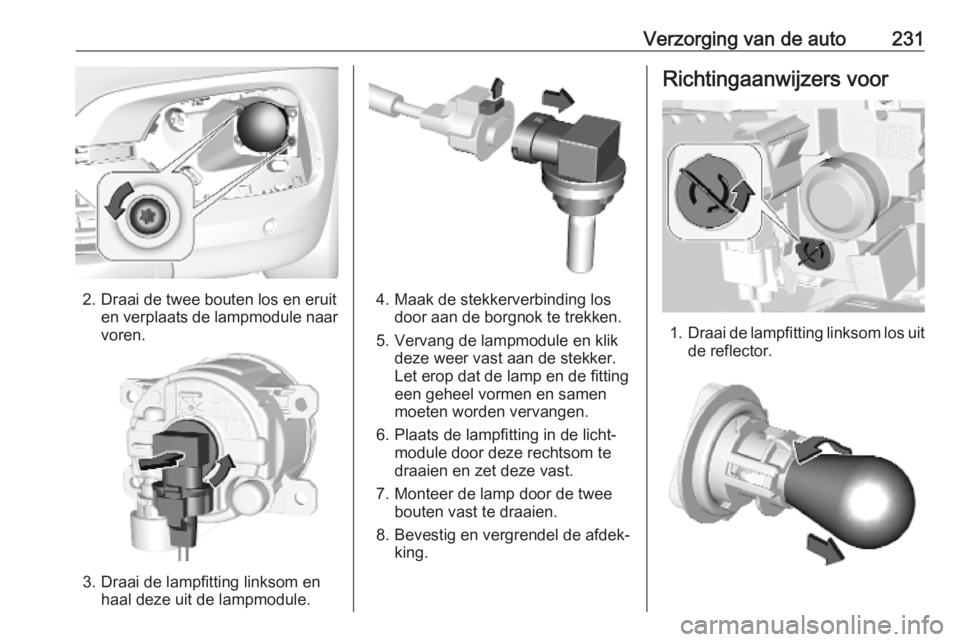 Verzorging van de auto 231

2. Draai de twee bouten los en eruit en verplaats de lampmodule naar voren.

3. Draai de lampfitting linksom en haal deze uit de lampmodule.

4. Maak de stekkerverbinding los door aan de borgnok te trekken.

5. Vervang de lampmodule en klik deze weer vast aan de stekker. Let erop dat de lamp en de fitting een geheel vormen en samen moeten worden vervangen.

6. Plaats de lampfitting in de lichtmodule door deze rechtsom te draaien en zet deze vast.

7. Monteer de lamp door de twee bouten vast te draaien.

8. Bevestig en vergrendel de afdekking.

Richtingaanwijzers voor

1. Draai de lampfitting linksom los uit de reflector.

carmanualsonline.info