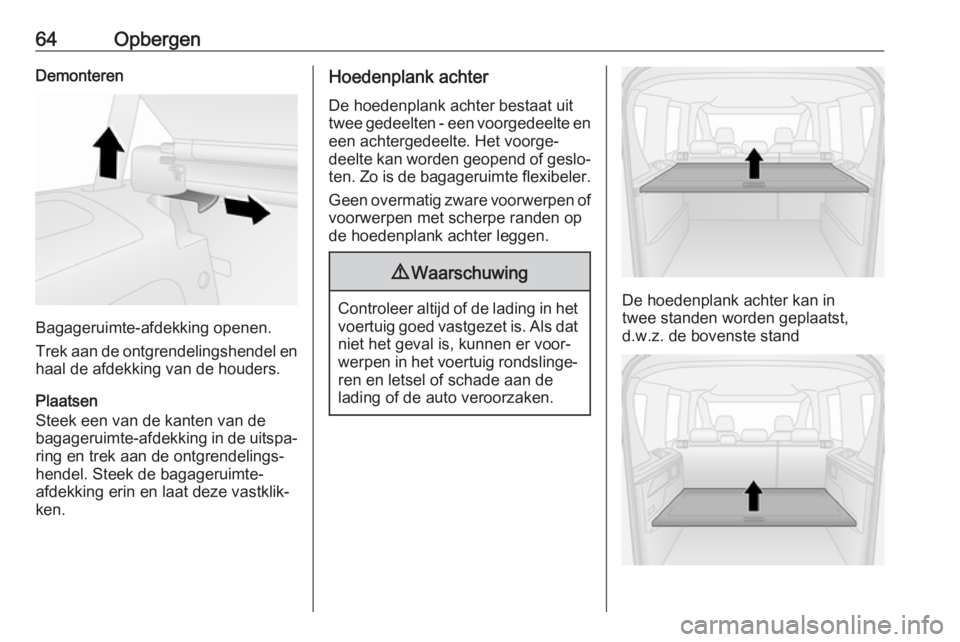 64 Opbergen

Demonteren

Bagageruimte-afdekking openen.

Trek aan de ontgrendelingshendel en haal de afdekking van de houders.

Plaatsen
Steek een van de kanten van de bagageruimte-afdekking in de uitsparing en trek aan de ontgrendelingshendel. Steek de bagageruimte-afdekking erin en laat deze vastklikken.

Hoedenplank achter

De hoedenplank achter bestaat uit twee gedeelten - een voorgedeelte en een achtergedeelte. Het voorgedeelte kan worden geopend of gesloten. Zo is de bagageruimte flexibeler.

Geen overmatig zware voorwerpen of voorwerpen met scherpe randen op de hoedenplank achter leggen.

⚠ Waarschuwing

Controleer altijd of de lading in het voertuig goed vastgezet is. Als dat niet het geval is, kunnen er voorwerpen in het voertuig rondslingeren en letsel of schade aan de lading of de auto veroorzaken.

De hoedenplank achter kan in twee standen worden geplaatst, d.w.z. de bovenste stand

carmanualsonline.info