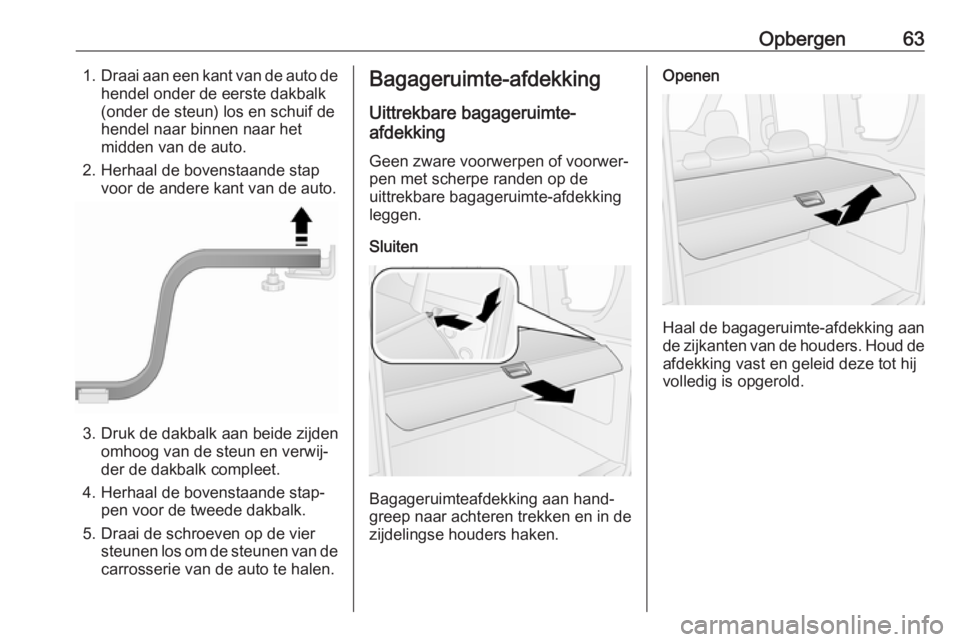 Opbergen 63

1. Draai aan een kant van de auto de hendel onder de eerste dakbalk (onder de steun) los en schuif de hendel naar binnen naar het midden van de auto.

2. Herhaal de bovenstaande stap voor de andere kant van de auto.

3. Druk de dakbalk aan beide zijden omhoog van de steun en verwijder de dakbalk compleet.

4. Herhaal de bovenstaande stappen voor de tweede dakbalk.

5. Draai de schroeven op de vier steunen los om de steunen van de carrosserie van de auto te halen.

Bagageruimte-afdekking

Uittrekbare bagageruimte-afdekking

Geen zware voorwerpen of voorwerpen met scherpe randen op de uittrekbare bagageruimte-afdekking leggen.

Sluiten

Bagageruimteafdekking aan handgreep naar achteren trekken en in de zijdelingse houders haken.

Openen

Haal de bagageruimte-afdekking aan de zijkanten van de houders. Houd de afdekking vast en geleid deze tot hij volledig is opgerold.

carmanualsonline.info