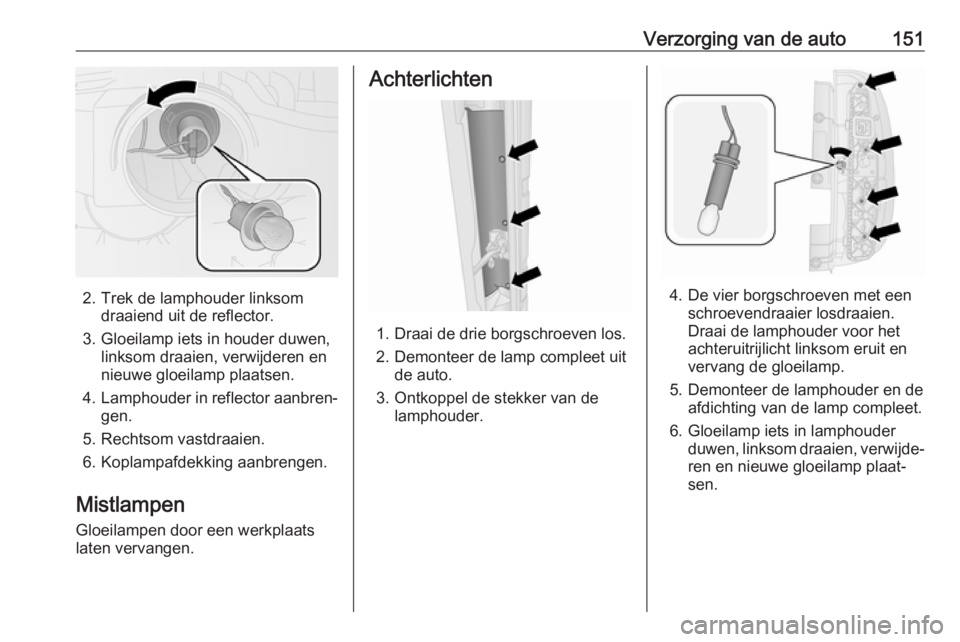 Verzorging van de auto 151

2. Trek de lamphouder linksom draaiend uit de reflector.

3. Gloeilamp iets in houder duwen, linksom draaien, verwijderen en nieuwe gloeilamp plaatsen.

4. Lamphouder in reflector aanbrengen.

5. Rechtsom vastdraaien.

6. Koplampafdekking aanbrengen.

Mistlampen

Gloeilampen door een werkplaats laten vervangen.

Achterlichten

1. Draai de drie borgschroeven los.

2. Demonteer de lamp compleet uit de auto.

3. Ontkoppel de stekker van de lamphouder.

4. De vier borgschroeven met een schroevendraaier losdraaien. Draai de lamphouder voor het achteruitrijlicht linksom eruit en vervang de gloeilamp.

5. Demonteer de lamphouder en de afdichting van de lamp compleet.

6. Gloeilamp iets in lamphouder duwen, linksom draaien, verwijderen en nieuwe gloeilamp plaatsen.

carmanualsonline.info