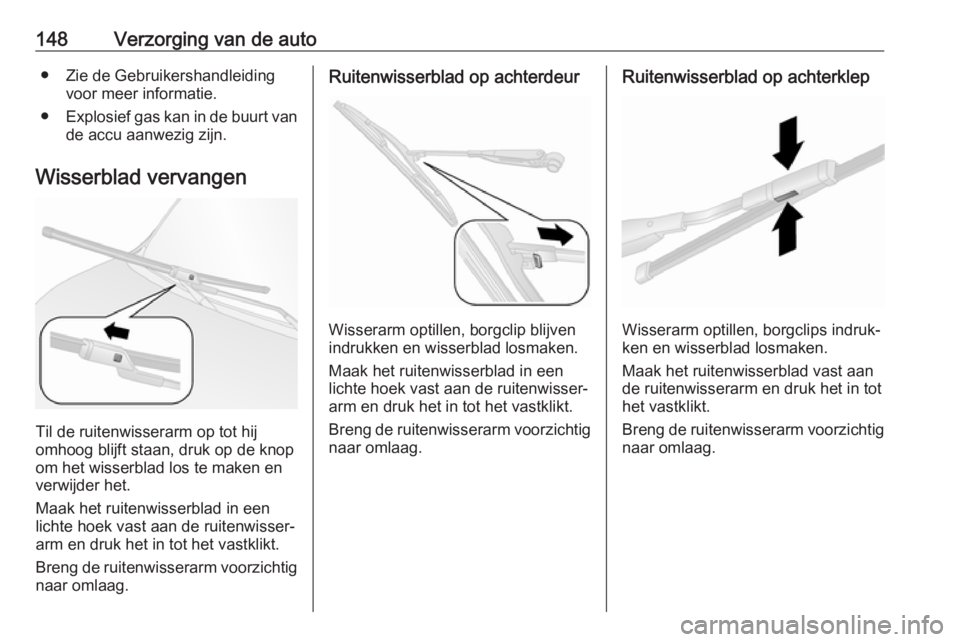 148 Verzorging van de auto

● Zie de Gebruikershandleiding voor meer informatie.
● Explosief gas kan in de buurt van de accu aanwezig zijn.

Wisserblad vervangen

Til de ruitenwisserarm op tot hij omhoog blijft staan, druk op de knop om het wisserblad los te maken en verwijder het.

Maak het ruitenwisserblad in een lichte hoek vast aan de ruitenwisserarm en druk het in tot het vastklikt.

Breng de ruitenwisserarm voorzichtig naar omlaag.

Ruitenwisserblad op achterdeur

Wisserarm optillen, borgclip blijven indrukken en wisserblad losmaken.

Maak het ruitenwisserblad in een lichte hoek vast aan de ruitenwisserarm en druk het in tot het vastklikt.

Breng de ruitenwisserarm voorzichtig naar omlaag.

Ruitenwisserblad op achterklep

Wisserarm optillen, borgclips indrukken en wisserblad losmaken.

Maak het ruitenwisserblad vast aan de ruitenwisserarm en druk het in tot het vastklikt.

Breng de ruitenwisserarm voorzichtig naar omlaag.

carmanualsonline.info