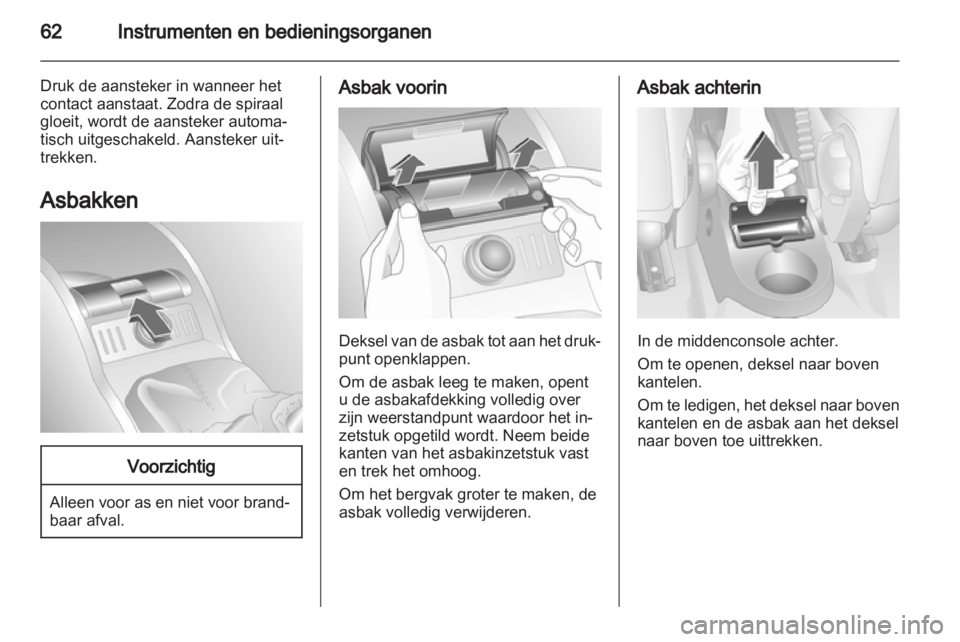 62 Instrumenten en bedieningsorganen

Druk de aansteker in wanneer het contact aanstaat. Zodra de spiraal gloeit, wordt de aansteker automatisch uitgeschakeld. Aansteker uittrekken.

Asbakken

Voorzichtig

Alleen voor as en niet voor brandbaar afval.

Asbak voorin

Deksel van de asbak tot aan het drukpunt openklappen.

Om de asbak leeg te maken, opent u de asbakafdekking volledig over zijn weerstandpunt waardoor het inzetstuk opgetild wordt. Neem beide kanten van het asbakinzetstuk vast en trek het omhoog.

Om het bergvak groter te maken, de asbak volledig verwijderen.

Asbak achterin

In de middenconsole achter.

Om te openen, deksel naar boven kantelen.

Om te ledigen, het deksel naar boven kantelen en de asbak aan het deksel naar boven toe uittrekken.

carmanualsonline.info